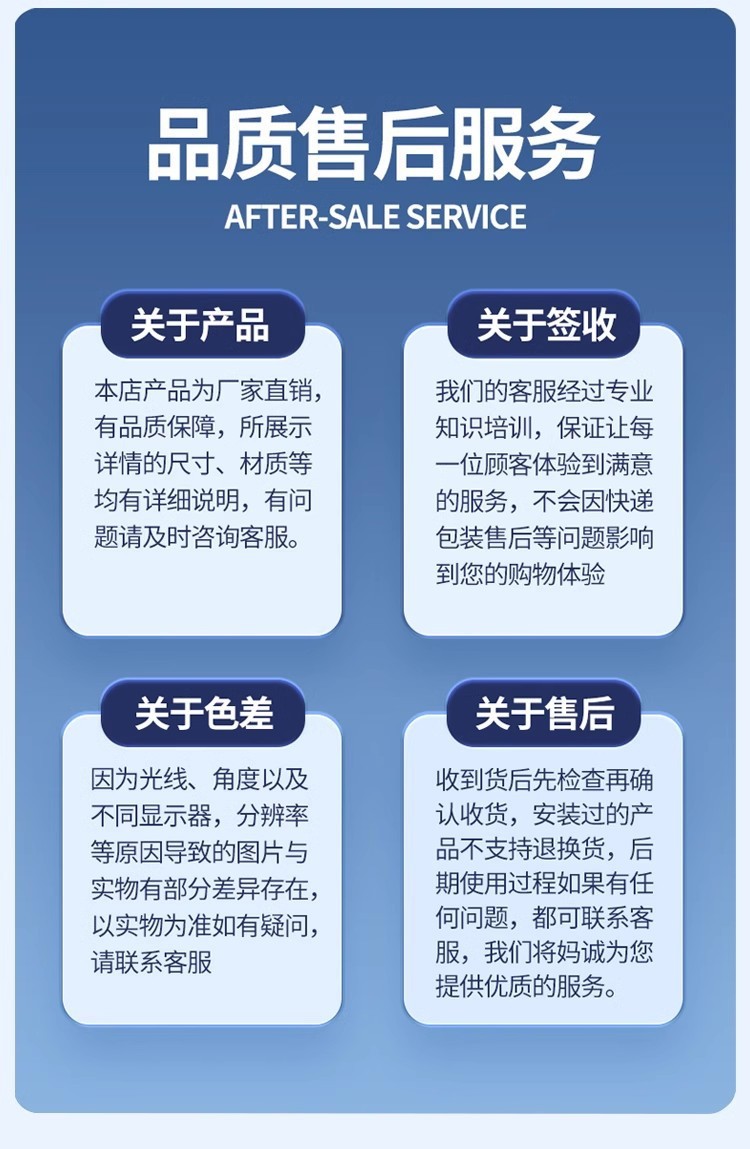 品质售后服务
AFTER-SALE SERVICE

关于产品

本店产品为厂家直销，有品质保障，所展示详情的尺寸、材质等均有详细说明，有问题请及时咨询客服。

关于签收

我们的客服经过专业知识培训，保证让每一位顾客体验到满意的服务，不会因快递包装售后等问题影响到您的购物体验

关于色差

因为光线、角度以及不同显示器，分辨率等原因导致的图片与实物有部分差异存在，以实物为准如有疑问，请联系客服

关于售后

收到货后先检查再确认收货，安装过的产品不支持退换货，后期使用过程如果有任何问题，都可联系客服，我们将妈诚为您提供优质的服务。