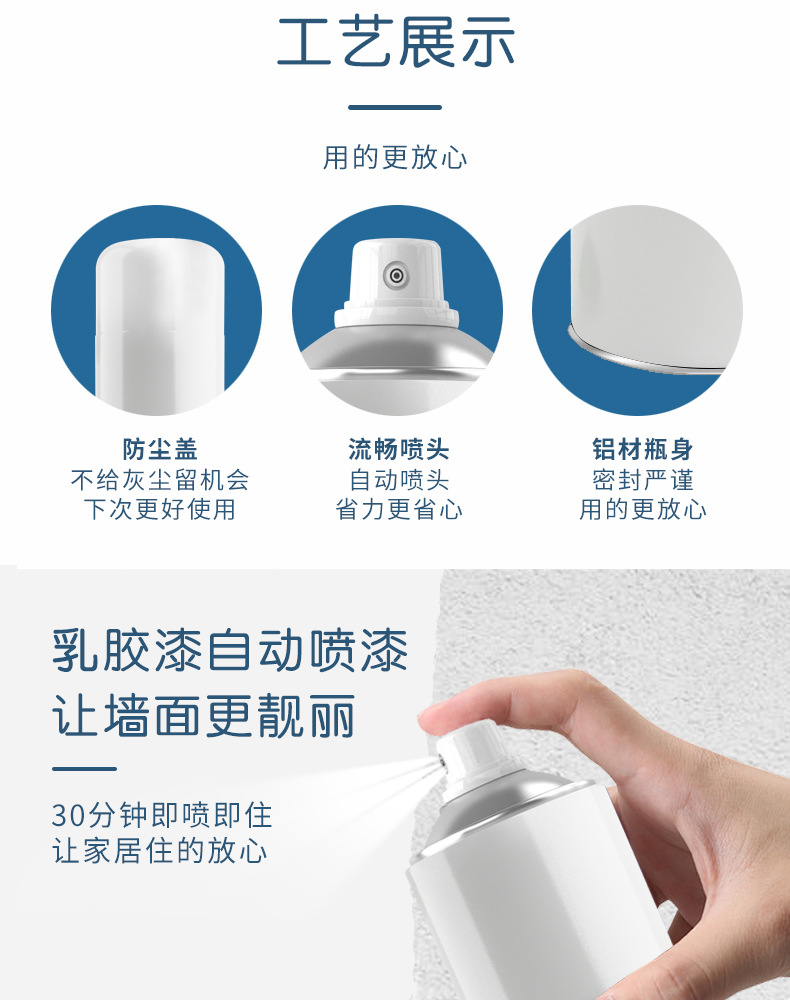 工艺展示

用的更放心

防尘盖
不给灰尘留机会
下次更好使用

流畅喷头
自动喷头
省力更省心

铝材瓶身
密封严谨
用的更放心

乳胶漆自动喷漆
让墙面更靓丽

30分钟即喷即住
让家居住的放心