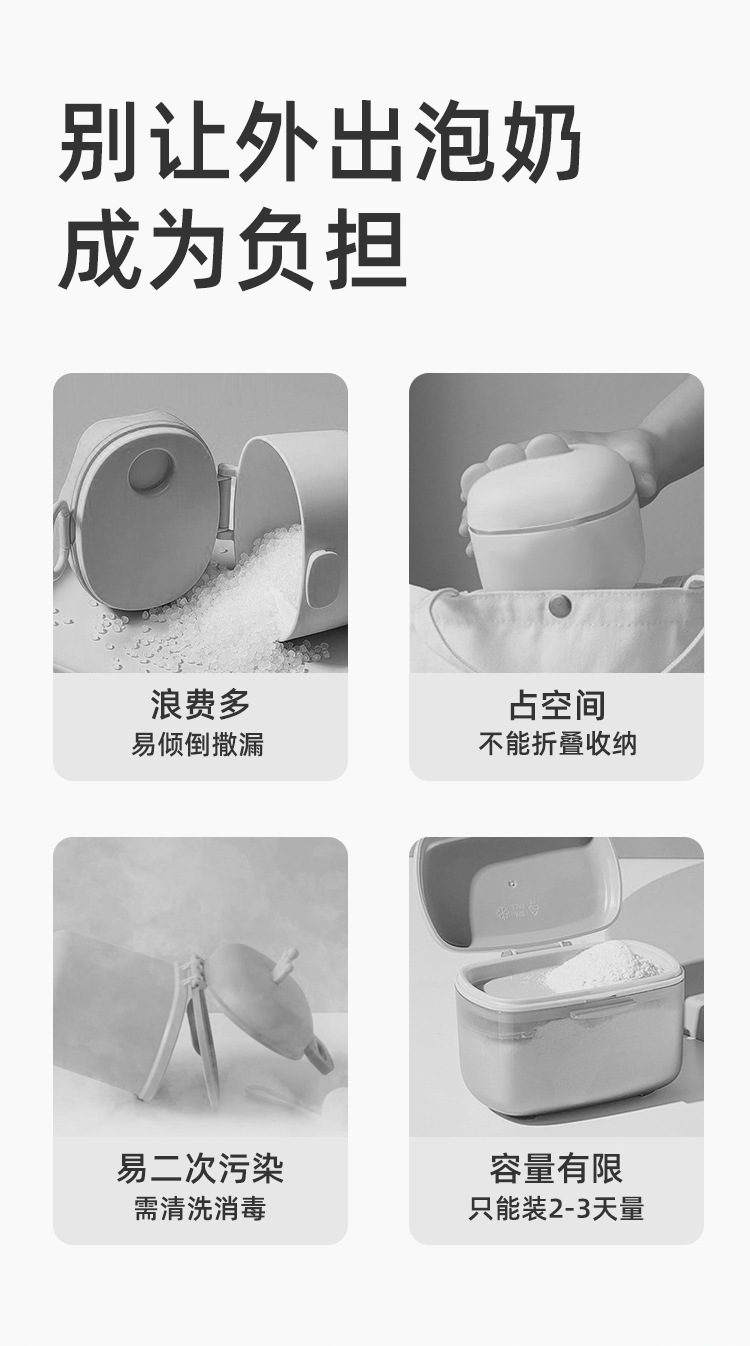 别让外出泡奶
成为负担

浪费多
易倾倒撒漏

占空间
不能折叠收纳

易二次污染
需清洗消毒

容量有限
只能装2-3天量