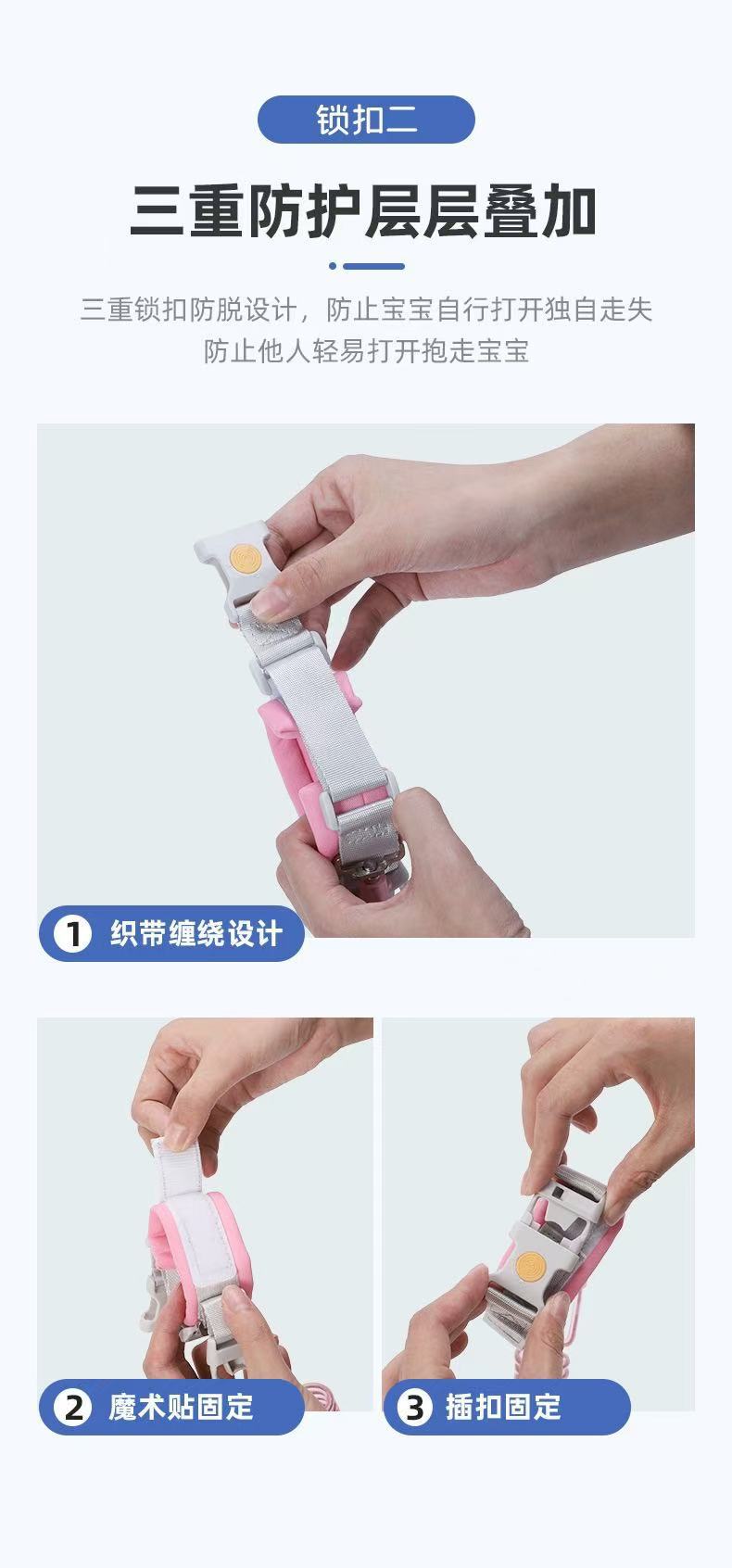 锁扣二

三重防护层层叠加

三重锁扣防脱设计，防止宝宝自行打开独自走失
防止他人轻易打开抱走宝宝

1 织带缠绕设计

2 魔术贴固定

3 插扣固定