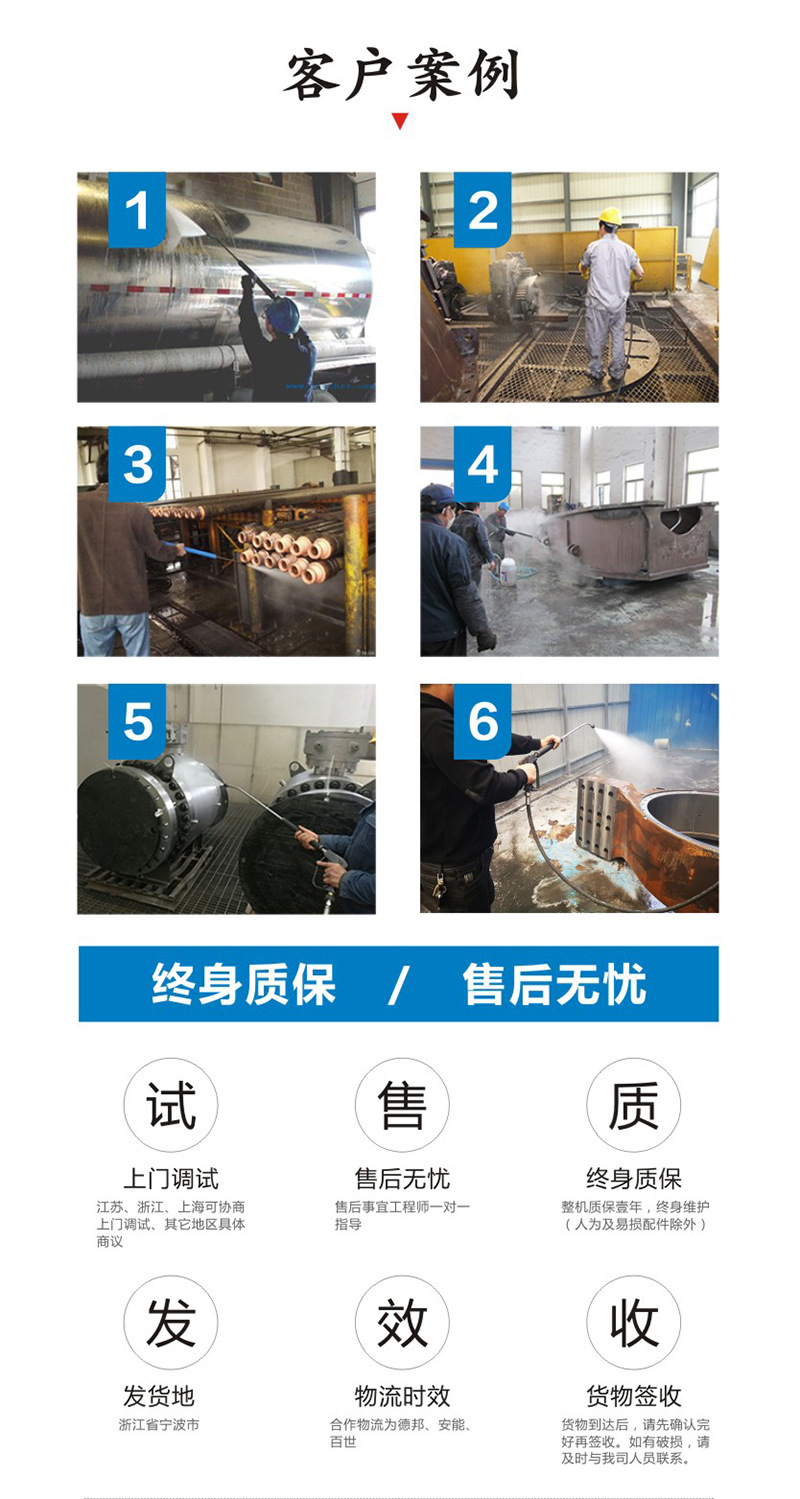 客户案例

1

2

3

4

5

6

终身质保 / 售后无忧

试
上门调试
江苏、浙江、上海可协商上门调试、其它地区具体商议

售
售后无忧
售后事宜工程师一对一指导

质
终身质保
整机质保壹年，终身维护（人为及易损配件除外）

发
发货地
浙江省宁波市

效
物流时效
合作物流为德邦、安能、百世

收
货物签收
货物到达后，请先确认完好再签收。如有破损，请及时与我司人员联系。