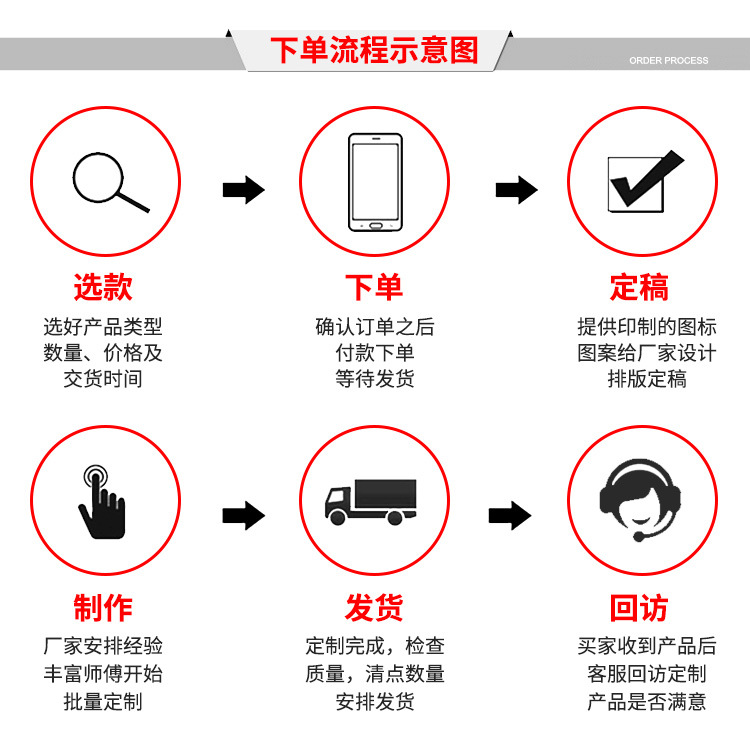 下单流程示意图

ORDER PROCESS

选款

选好产品类型
数量、价格及
交货时间

下单

确认订单之后
付款下单
等待发货

定稿

提供印制的图标
图案给厂家设计
排版定稿

制作

厂家安排经验
丰富师傅开始
批量定制

发货

定制完成，检查
质量，清点数量
安排发货

回访

买家收到产品后
客服回访定制
产品是否满意