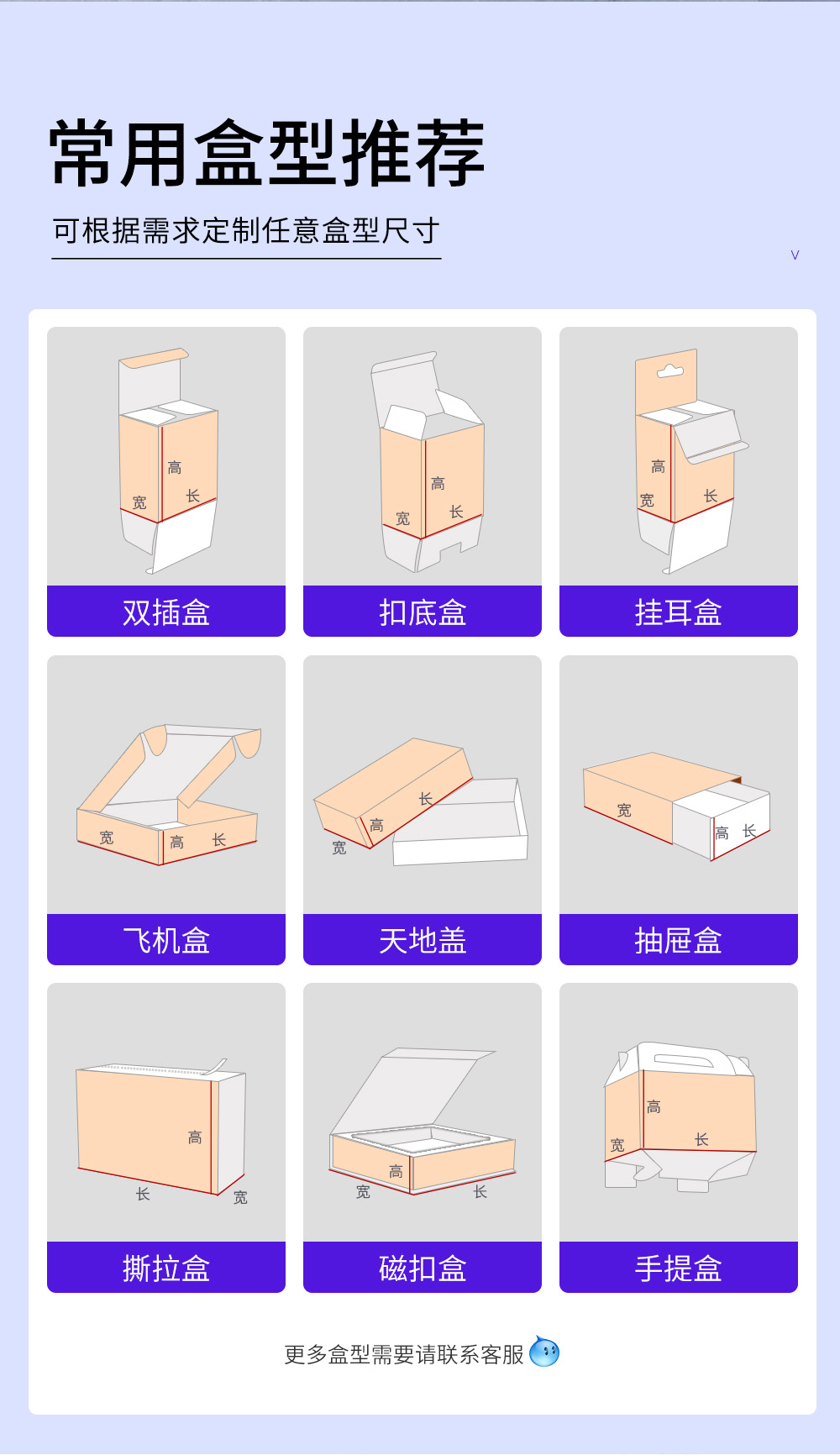 常用盒型推荐

可根据需求定制任意盒型尺寸

V

高
宽
长
双插盒

高
宽
长
扣底盒

高
宽
长
挂耳盒

宽
高
长
飞机盒

长
高
宽
天地盖

宽
高
长
抽屉盒

高
长
宽
撕拉盒

高
宽
长
磁扣盒

高
宽
长
手提盒

更多盒型需要请联系客服