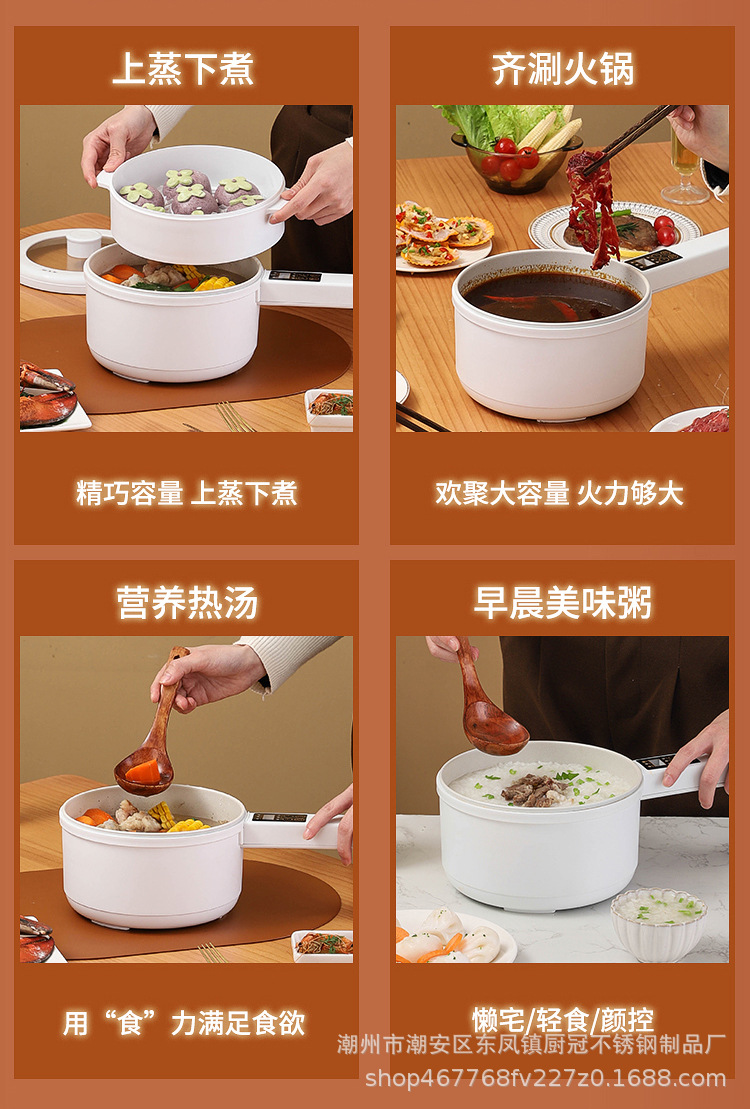 上蒸下煮

精巧容量 上蒸下煮

齐涮火锅

欢聚大容量 火力够大

营养热汤

用“食”力满足食欲

早晨美味粥

懒宅/轻食/颜控

潮州市潮安区东凤镇厨冠不锈钢制品厂
shop467768fv227z0.1688.com