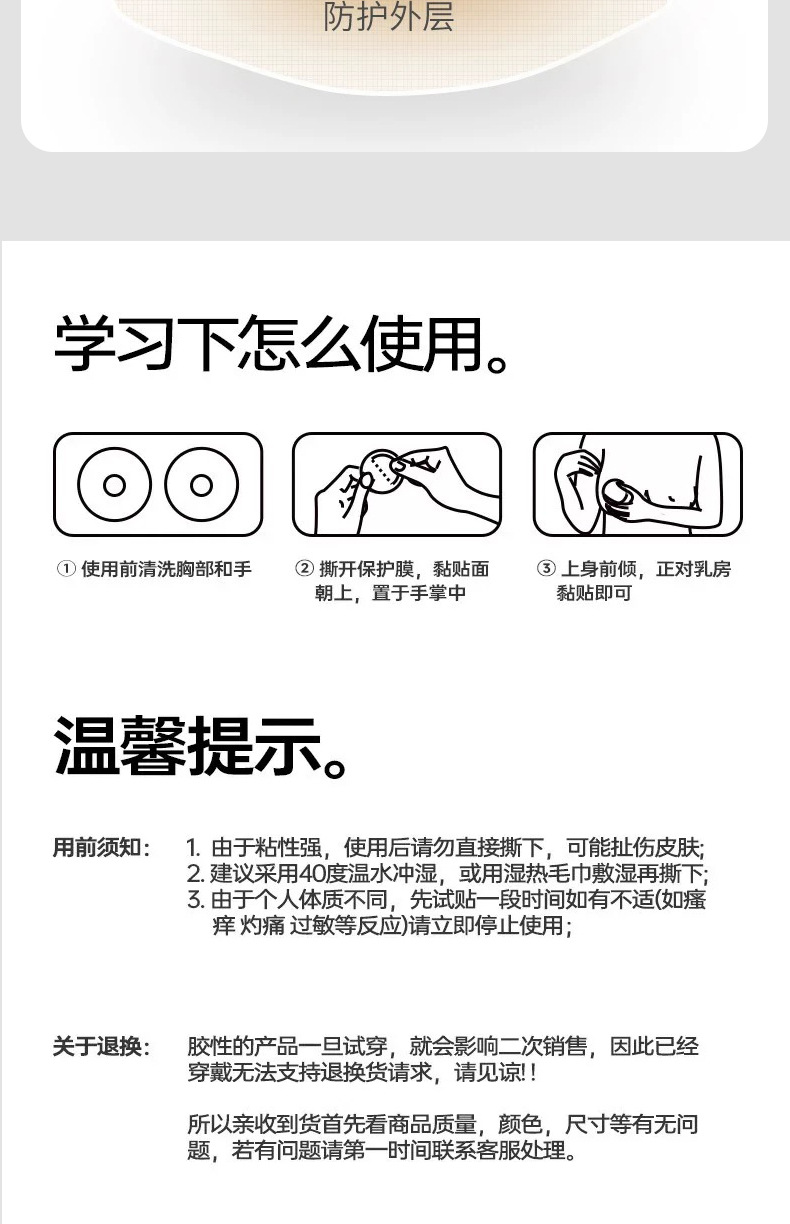 防护外层

学习下怎么使用。

① 使用前清洗胸部和手

② 撕开保护膜，黏贴面朝上，置于手掌中

③ 上身前倾，正对乳房黏贴即可

温馨提示。

用前须知：
1. 由于粘性强，使用后请勿直接撕下，可能扯伤皮肤;
2. 建议采用40度温水冲湿，或用湿热毛巾敷湿再撕下;
3. 由于个人体质不同，先试贴一段时间如有不适(如瘙痒 灼痛 过敏等反应)请立即停止使用;

关于退换：
胶性的产品一旦试穿，就会影响二次销售，因此已经穿戴无法支持退换货请求，请见谅!!

所以亲收到货首先看商品质量，颜色，尺寸等有无问题，若有问题请第一时间联系客服处理。