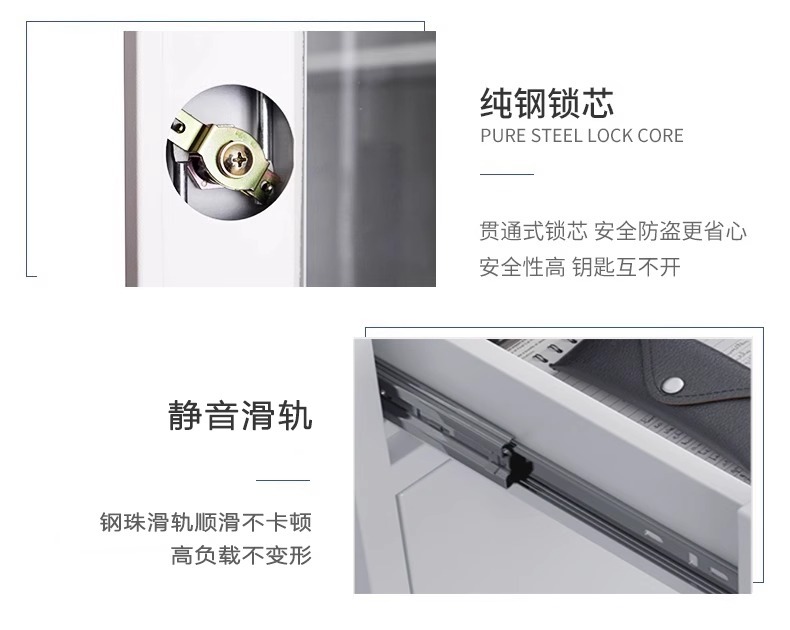 纯钢锁芯
PURE STEEL LOCK CORE

贯通式锁芯 安全防盗更省心
安全性高 钥匙互不开

静音滑轨

钢珠滑轨顺滑不卡顿
高负载不变形