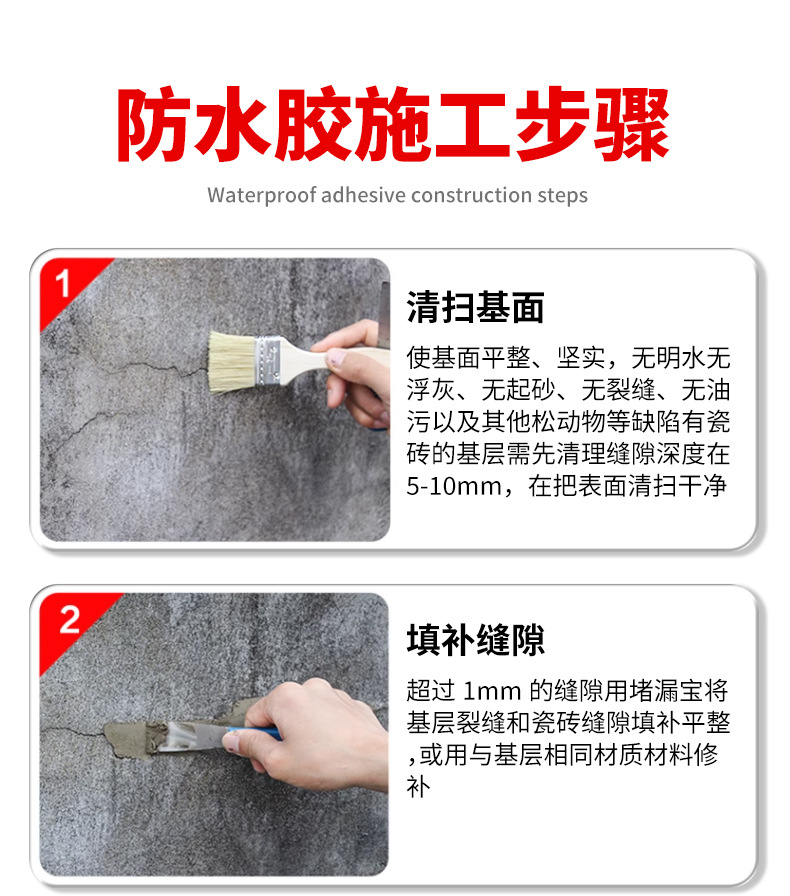 防水胶施工步骤

Waterproof adhesive construction steps

1

清扫基面

使基面平整、坚实，无明水无浮灰、无起砂、无裂缝、无油污以及其他松动物等缺陷有瓷砖的基层需先清理缝隙深度在5-10mm，在把表面清扫干净

2

填补缝隙

超过 1mm 的缝隙用堵漏宝将基层裂缝和瓷砖缝隙填补平整,或用与基层相同材质材料修补