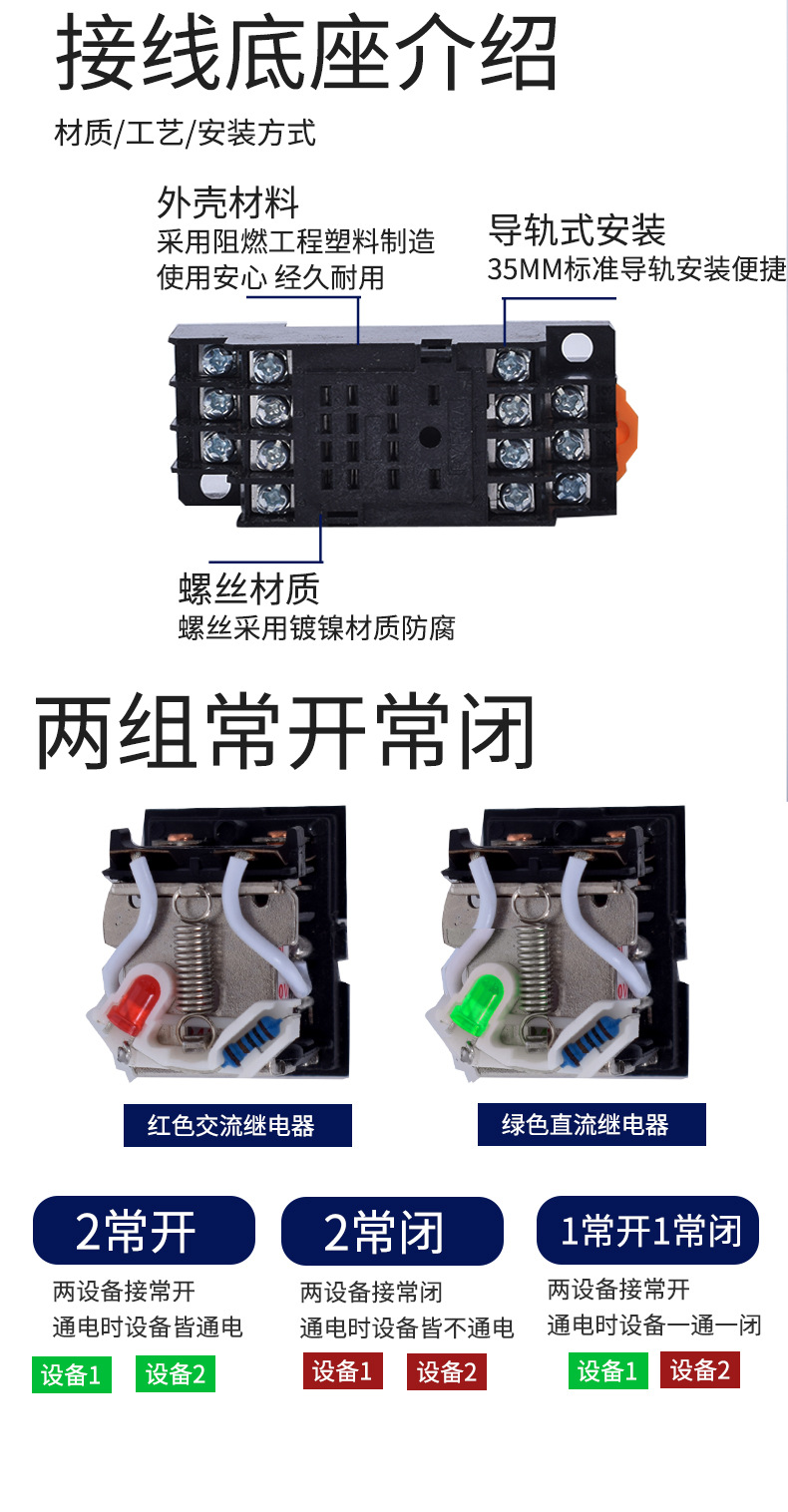 接线底座介绍

材质/工艺/安装方式

外壳材料
采用阻燃工程塑料制造
使用安心 经久耐用

导轨式安装
35MM标准导轨安装便捷

螺丝材质
螺丝采用镀镍材质防腐

两组常开常闭

红色交流继电器

绿色直流继电器

2常开
两设备接常开
通电时设备皆通电
设备1 设备2

2常闭
两设备接常闭
通电时设备皆不通电
设备1 设备2

1常开1常闭
两设备接常开
通电时设备一通一闭
设备1 设备2