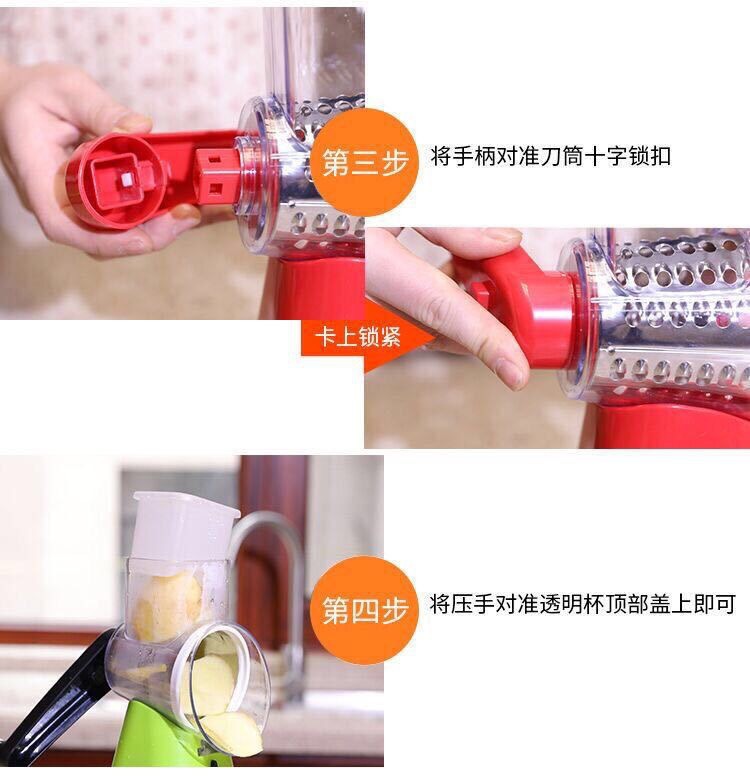 第三步

将手柄对准刀筒十字锁扣

卡上锁紧

第四步

将压手对准透明杯顶部盖上即可