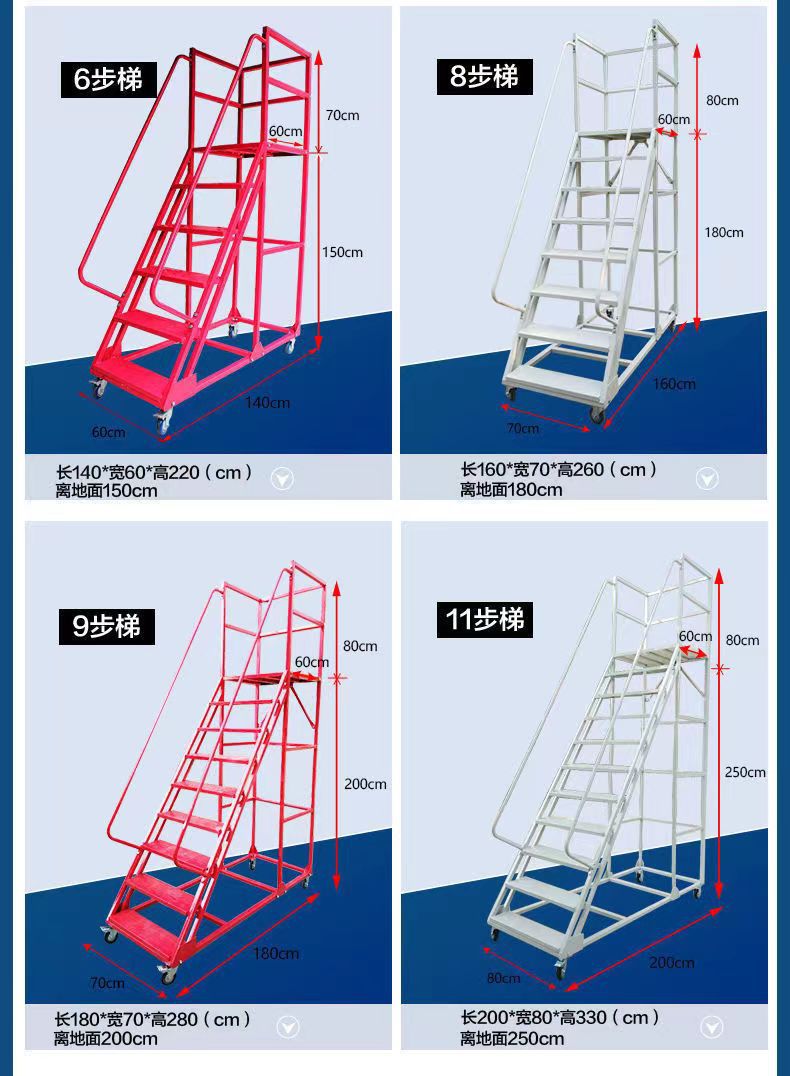 6步梯

70cm

60cm

150cm

140cm

60cm

长140*宽60*高220（cm）
离地面150cm

8步梯

80cm

60cm

180cm

160cm

70cm

长160*宽70*高260（cm）
离地面180cm

9步梯

80cm

60cm

200cm

180cm

70cm

长180*宽70*高280（cm）
离地面200cm

11步梯

60cm

80cm

250cm

200cm

80cm

长200*宽80*高330（cm）
离地面250cm