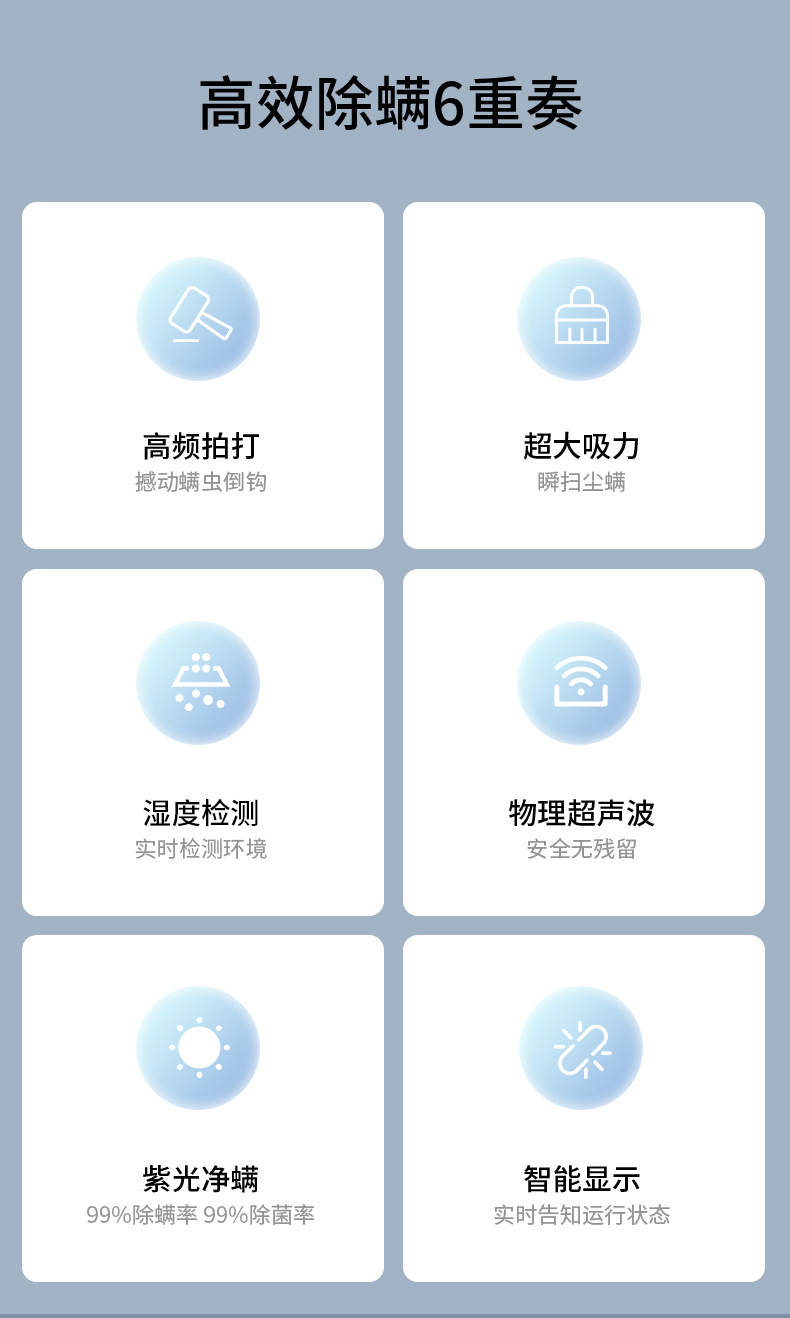 高效除螨6重奏

高频拍打
撼动螨虫倒钩

超大吸力
瞬扫尘螨

湿度检测
实时检测环境

物理超声波
安全无残留

紫光净螨
99%除螨率 99%除菌率

智能显示
实时告知运行状态