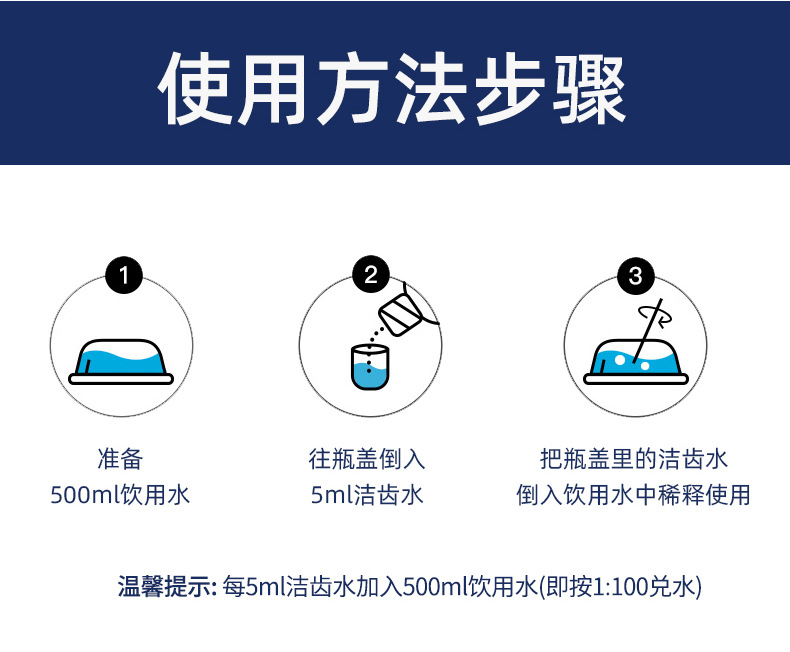 使用方法步骤

1

准备
500ml饮用水

2

往瓶盖倒入
5ml洁齿水

3

把瓶盖里的洁齿水
倒入饮用水中稀释使用

温馨提示: 每5ml洁齿水加入500ml饮用水(即按1:100兑水)