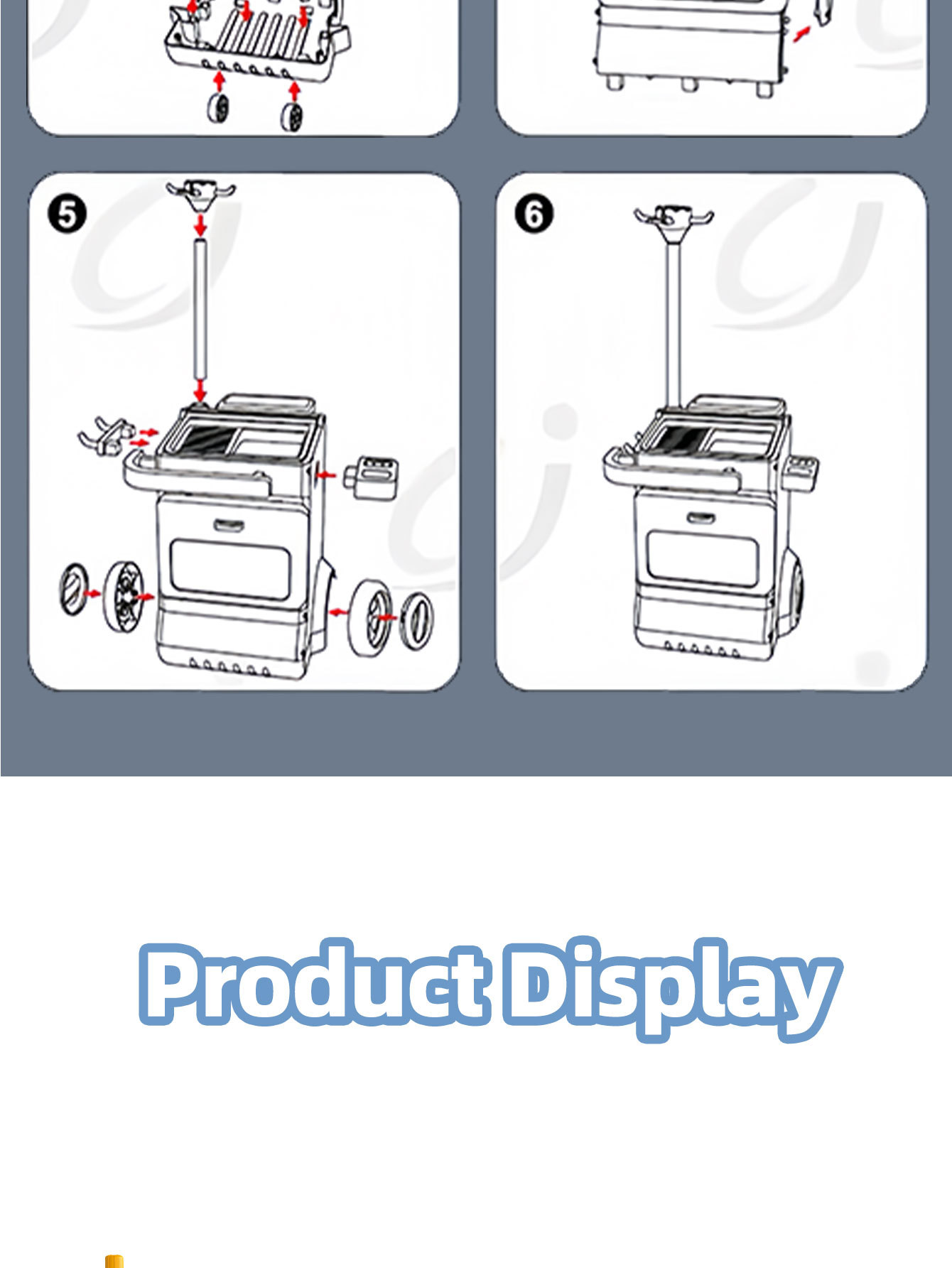 5

6

Product Display