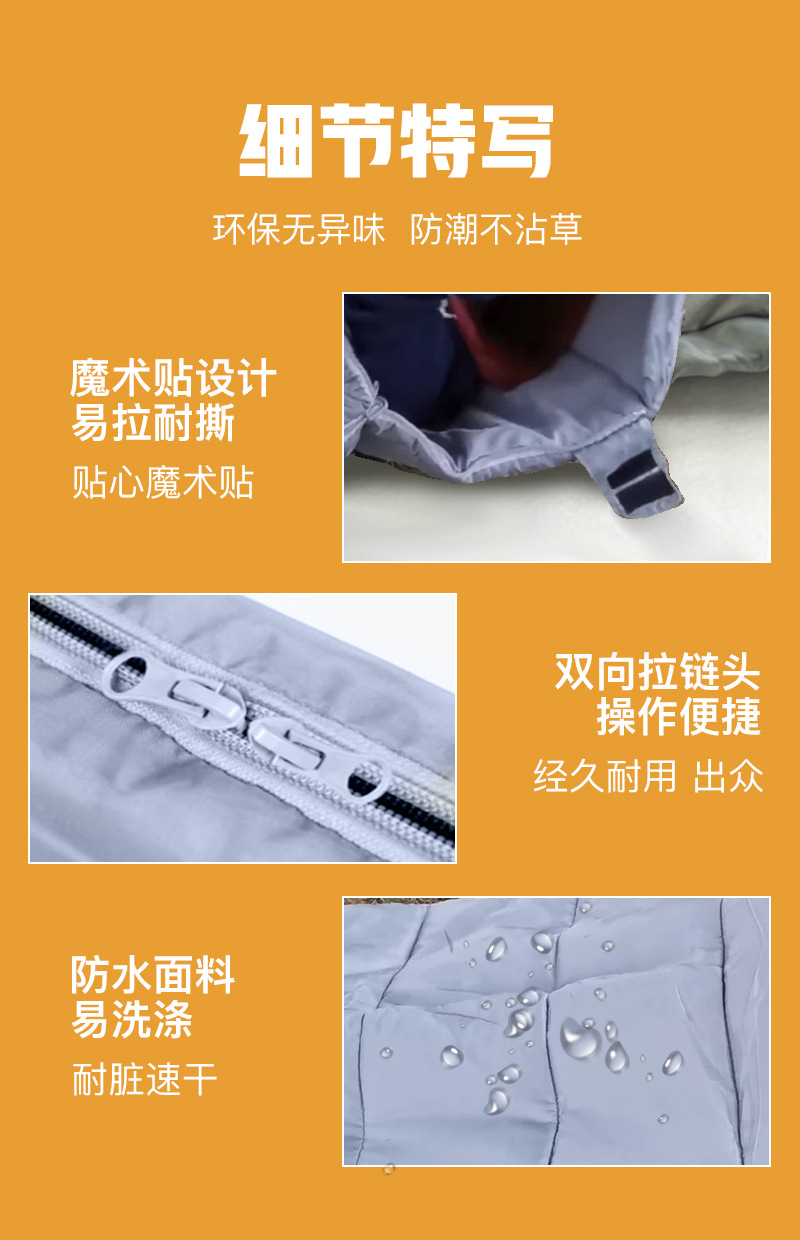 细节特写

环保无异味 防潮不沾草

魔术贴设计
易拉耐撕

贴心魔术贴

双向拉链头
操作便捷

经久耐用 出众

防水面料
易洗涤

耐脏速干