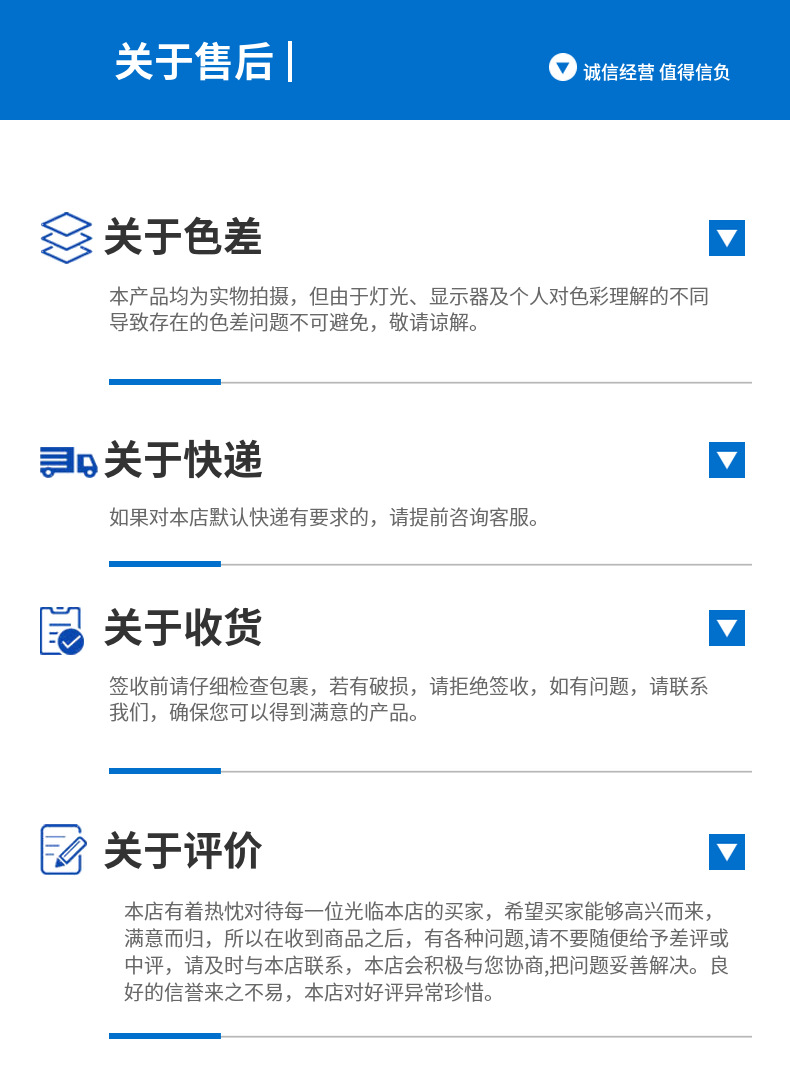 关于售后

诚信经营 值得信负

关于色差

本产品均为实物拍摄，但由于灯光、显示器及个人对色彩理解的不同导致存在的色差问题不可避免，敬请谅解。

关于快递

如果对本店默认快递有要求的，请提前咨询客服。

关于收货

签收前请仔细检查包裹，若有破损，请拒绝签收，如有问题，请联系我们，确保您可以得到满意的产品。

关于评价

本店有着热忱对待每一位光临本店的买家，希望买家能够高兴而来，满意而归，所以在收到商品之后，有各种问题,请不要随便给予差评或中评，请及时与本店联系，本店会积极与您协商,把问题妥善解决。良好的信誉来之不易，本店对好评异常珍惜。