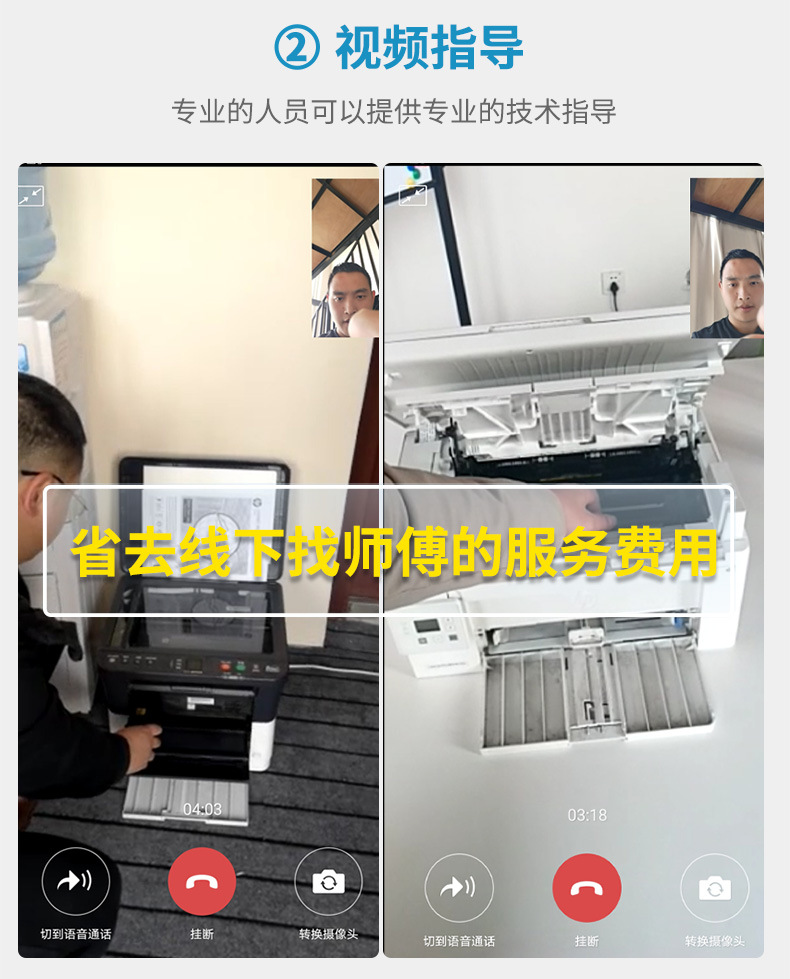 ② 视频指导

专业的人员可以提供专业的技术指导

省去线下找师傅的服务费用

04:03

切到语音通话

挂断

转换摄像头

03:18

切到语音通话

挂断

转换摄像头