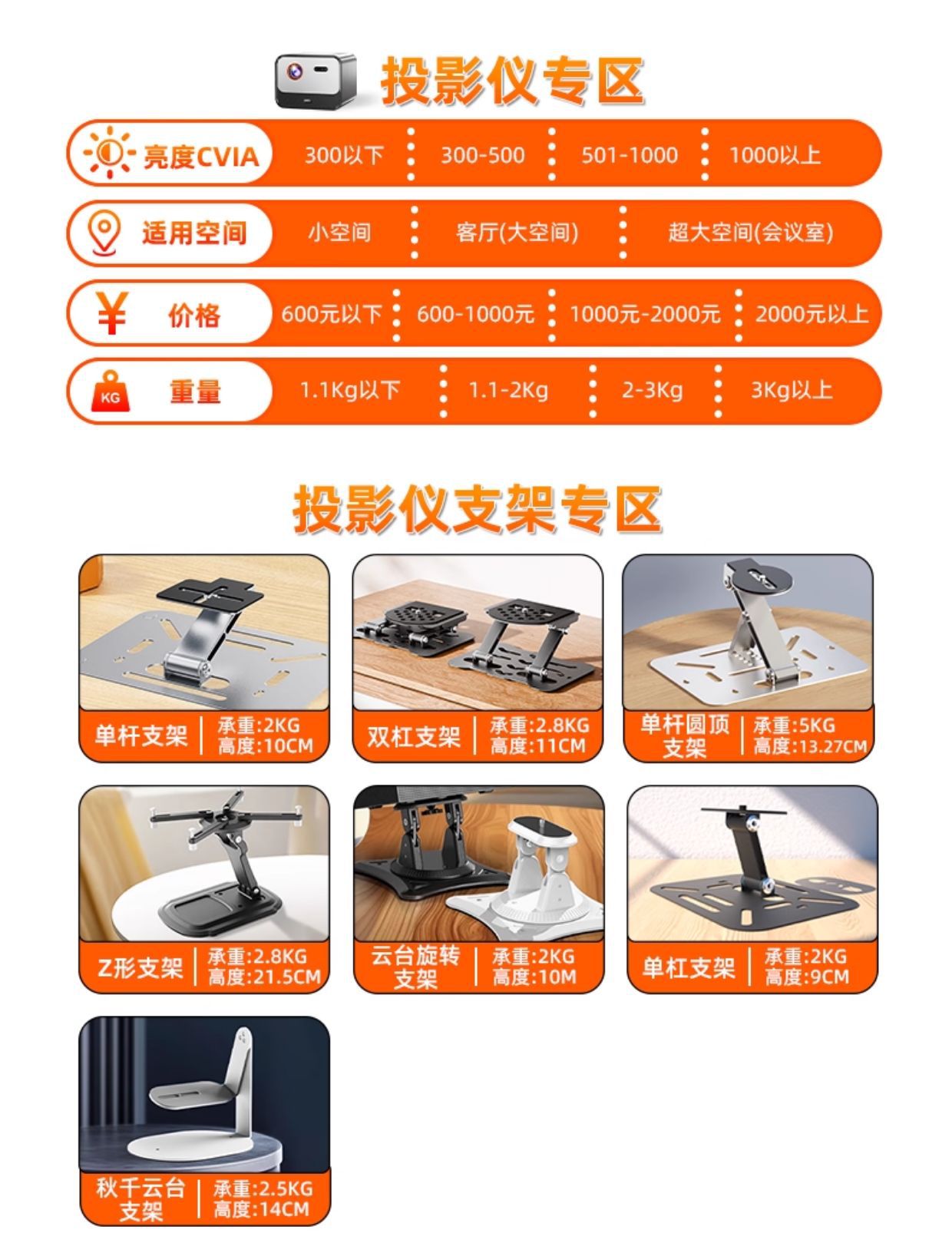 投影仪专区

亮度CVIA 300以下 300-500 501-1000 1000以上

适用空间 小空间 客厅(大空间) 超大空间(会议室)

¥ 价格 600元以下 600-1000元 1000元-2000元 2000元以上

KG 重量 1.1Kg以下 1.1-2Kg 2-3Kg 3Kg以上

投影仪支架专区

单杆支架 承重:2KG 高度:10CM

双杠支架 承重:2.8KG 高度:11CM

单杆圆顶支架 承重:5KG 高度:13.27CM

Z形支架 承重:2.8KG 高度:21.5CM

云台旋转支架 承重:2KG 高度:10M

单杠支架 承重:2KG 高度:9CM

秋千云台支架 承重:2.5KG 高度:14CM