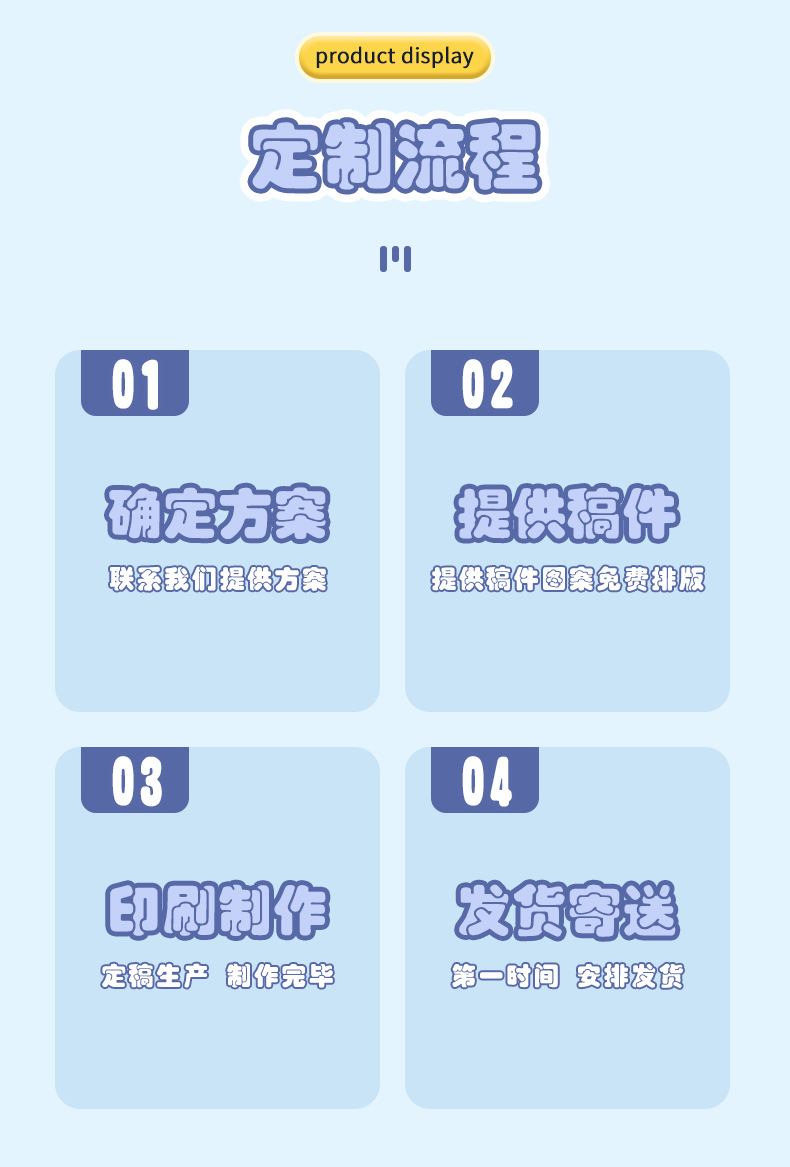 product display

定制流程

01

确定方案

联系我们提供方案

02

提供稿件

提供稿件图案免费排版

03

印刷制作

定稿生产 制作完毕

04

发货寄送

第一时间 安排发货