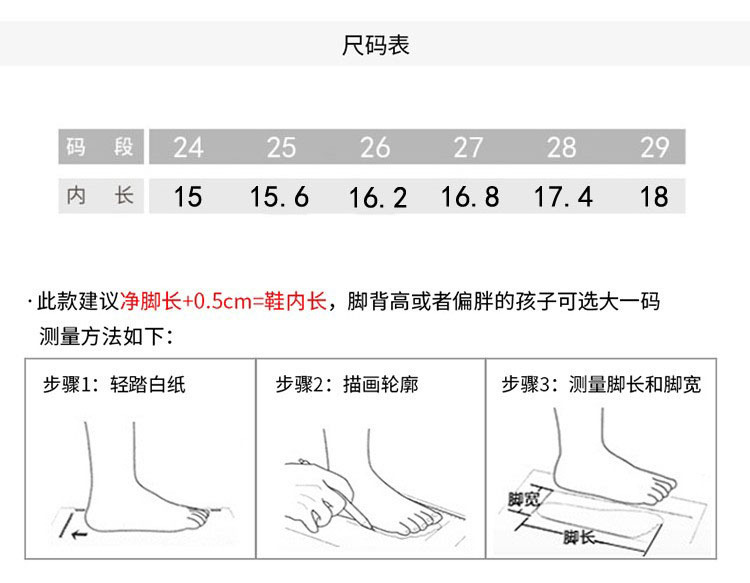 尺码表

| 码 段 | 24 | 25 | 26 | 27 | 28 | 29 |
|---|---|---|---|---|---|---|
| 内 长 | 15 | 15.6 | 16.2 | 16.8 | 17.4 | 18 |

·此款建议净脚长+0.5cm=鞋内长，脚背高或者偏胖的孩子可选大一码
测量方法如下：

步骤1：轻踏白纸

步骤2：描画轮廓

步骤3：测量脚长和脚宽

脚宽
脚长