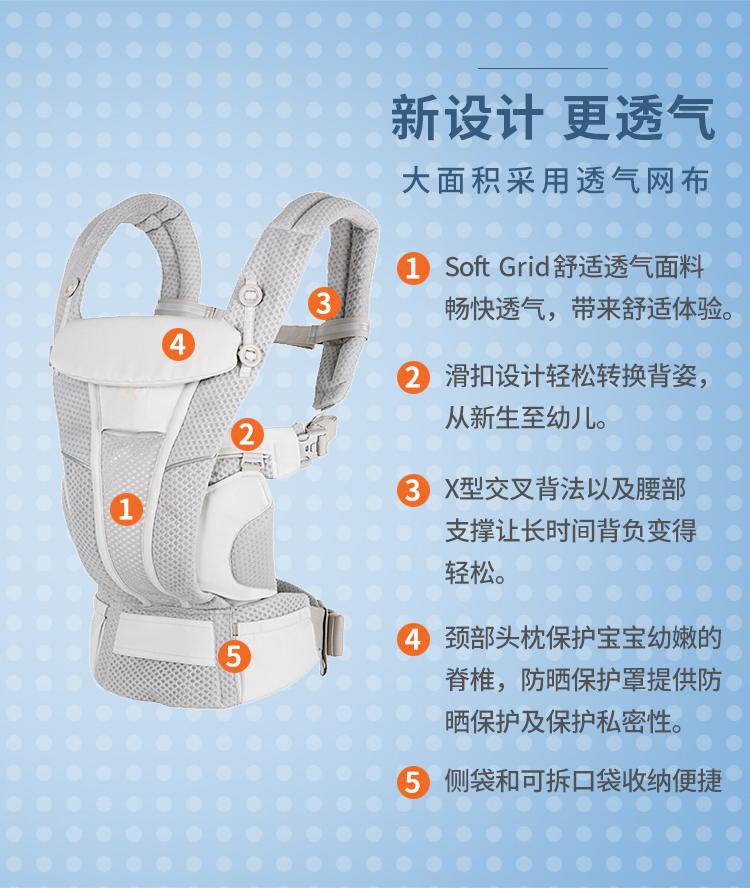 新设计 更透气

大面积采用透气网布

4

3

2

1

5

1 Soft Grid舒适透气面料畅快透气，带来舒适体验。

2 滑扣设计轻松转换背姿，从新生至幼儿。

3 X型交叉背法以及腰部支撑让长时间背负变得轻松。

4 颈部头枕保护宝宝幼嫩的脊椎，防晒保护罩提供防晒保护及保护私密性。

5 侧袋和可拆口袋收纳便捷