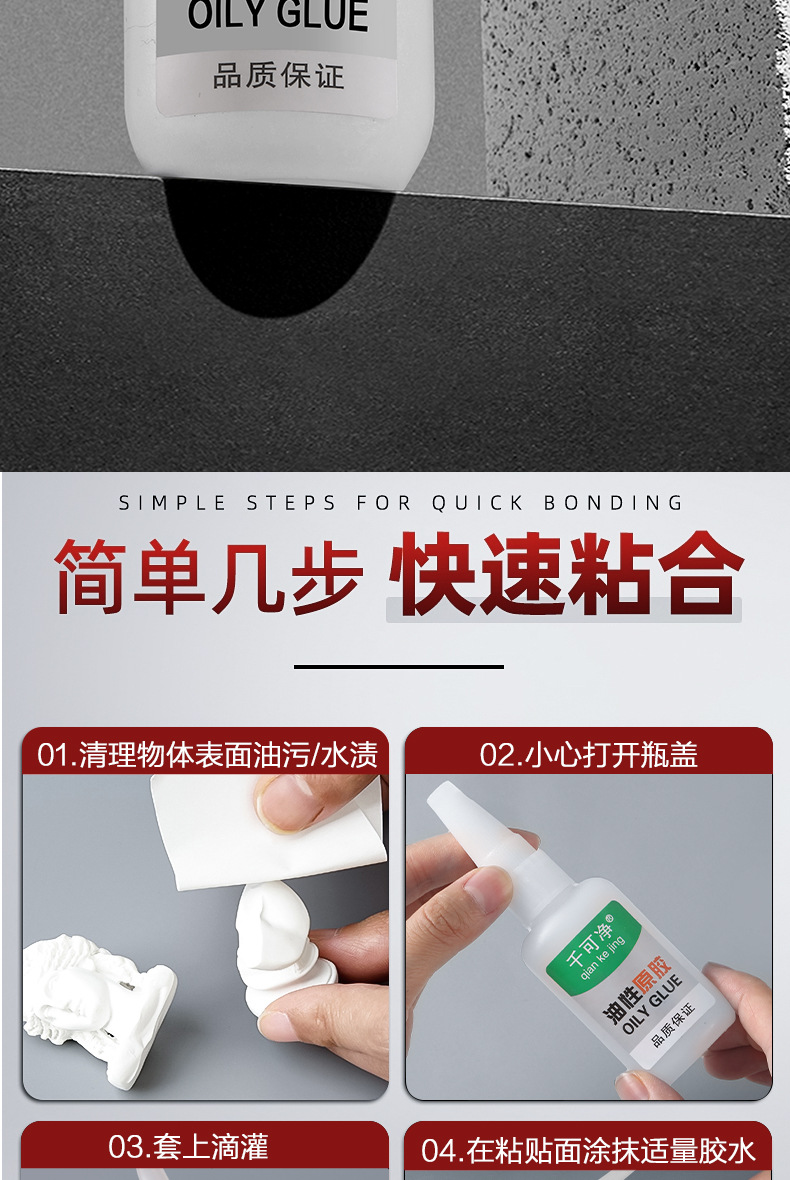 OILY GLUE
品质保证

SIMPLE STEPS FOR QUICK BONDING
简单几步 快速粘合

01.清理物体表面油污/水渍

02.小心打开瓶盖

千可净®
qian ke jing
油性原胶
OILY GLUE
品质保证

03.套上滴灌

04.在粘贴面涂抹适量胶水