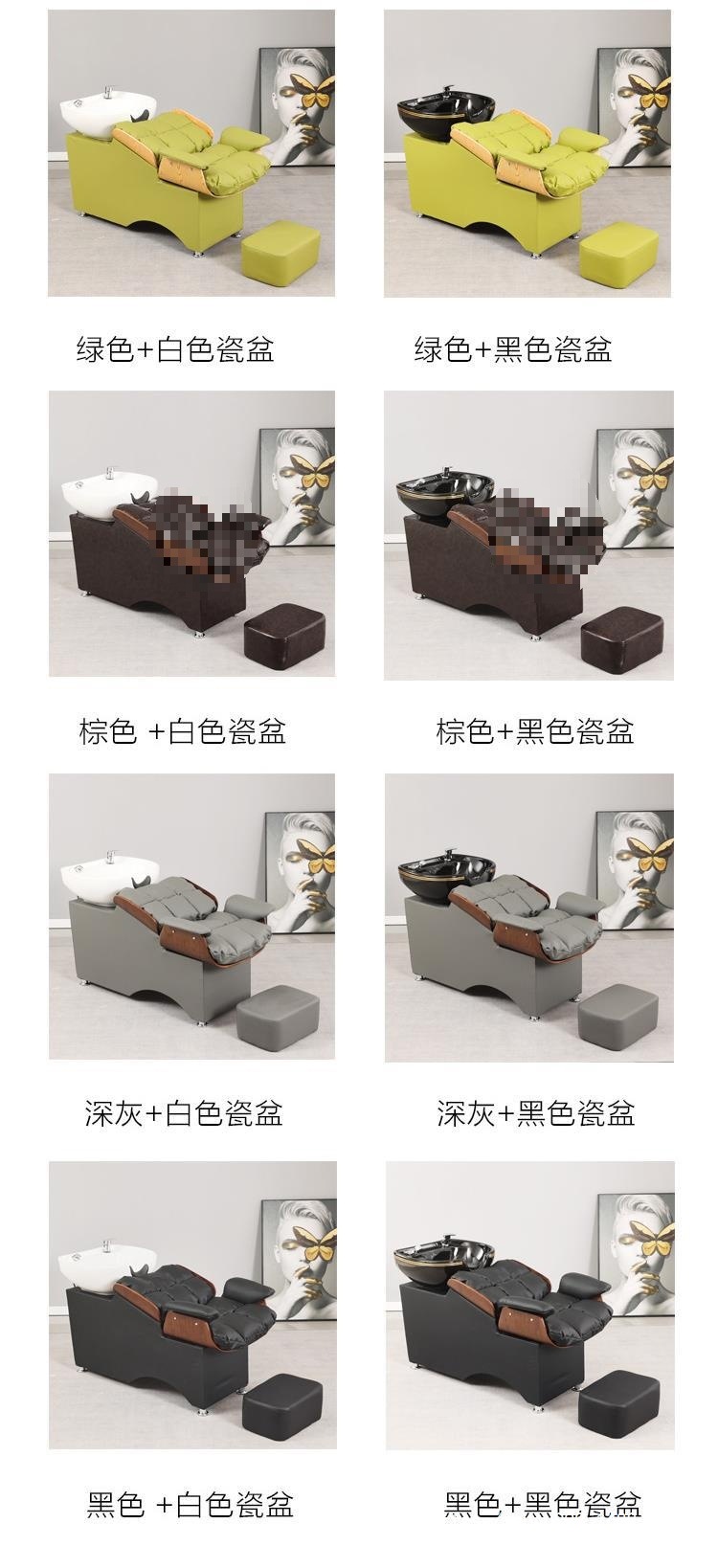 绿色+白色瓷盆

绿色+黑色瓷盆

棕色 +白色瓷盆

棕色+黑色瓷盆

深灰+白色瓷盆

深灰+黑色瓷盆

黑色 +白色瓷盆

黑色+黑色瓷盆