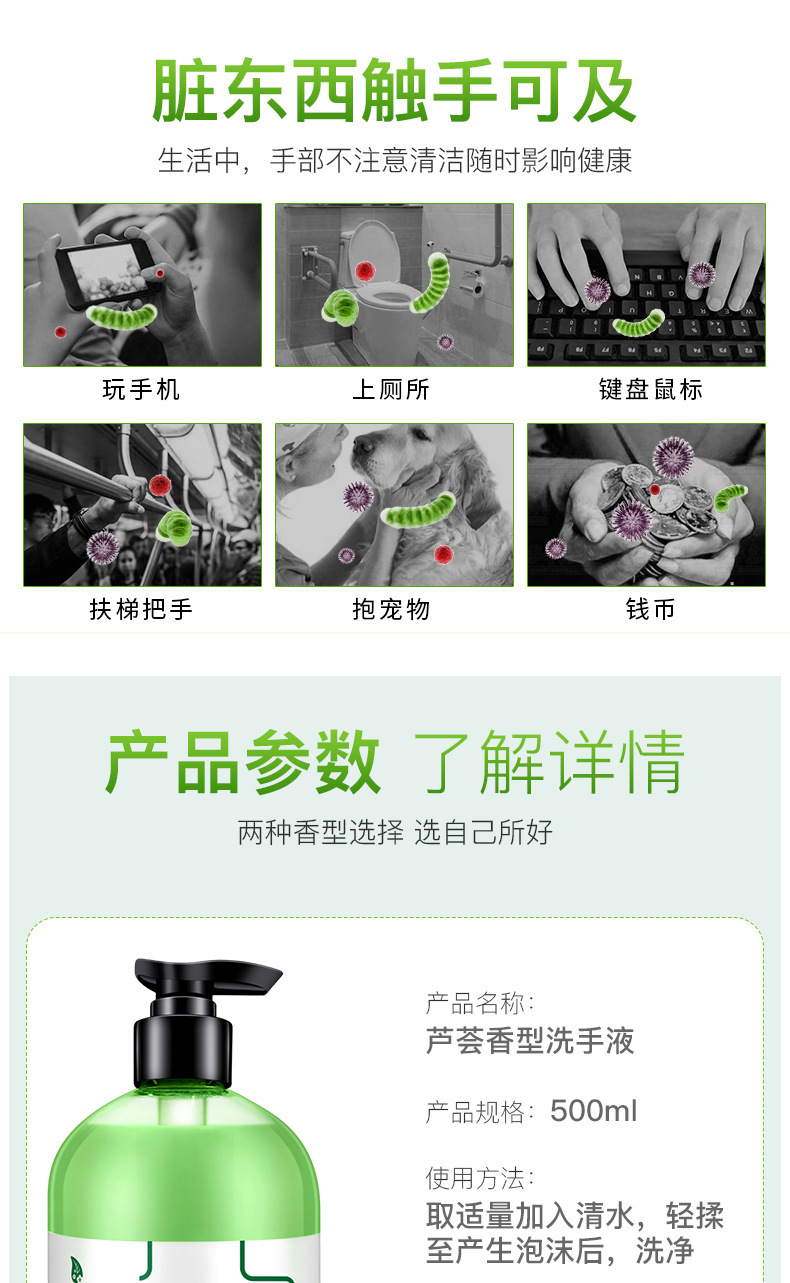 脏东西触手可及

生活中，手部不注意清洁随时影响健康

玩手机

上厕所

键盘鼠标

扶梯把手

抱宠物

钱币

产品参数 了解详情

两种香型选择 选自己所好

产品名称：
芦荟香型洗手液

产品规格：500ml

使用方法：
取适量加入清水，轻揉至产生泡沫后，洗净