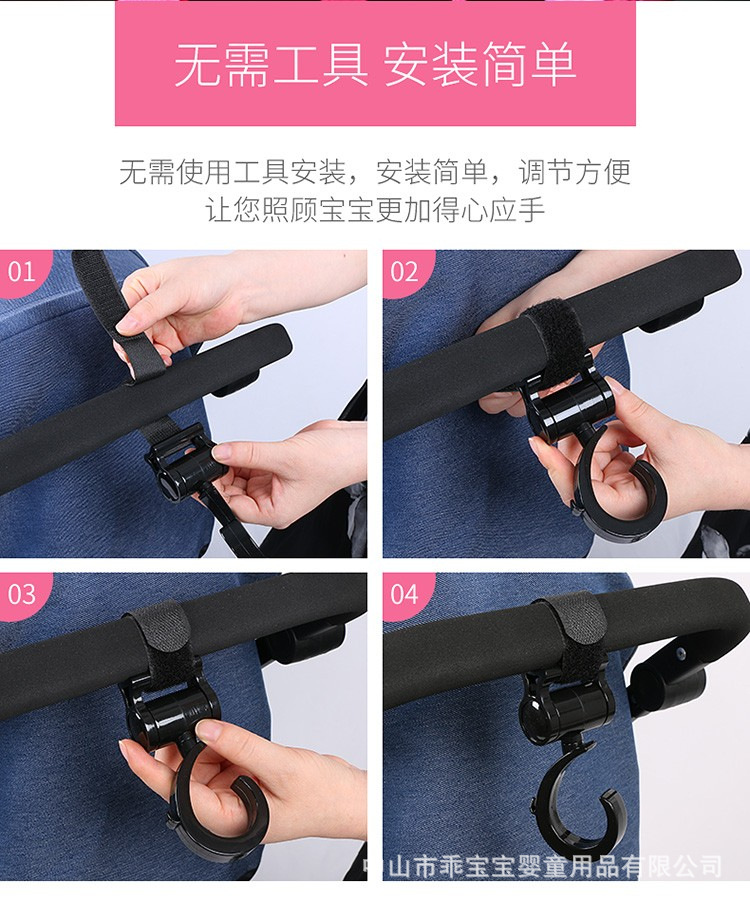 无需工具 安装简单

无需使用工具安装，安装简单，调节方便
让您照顾宝宝更加得心应手

01

02

03

04

中山市乖宝宝婴童用品有限公司