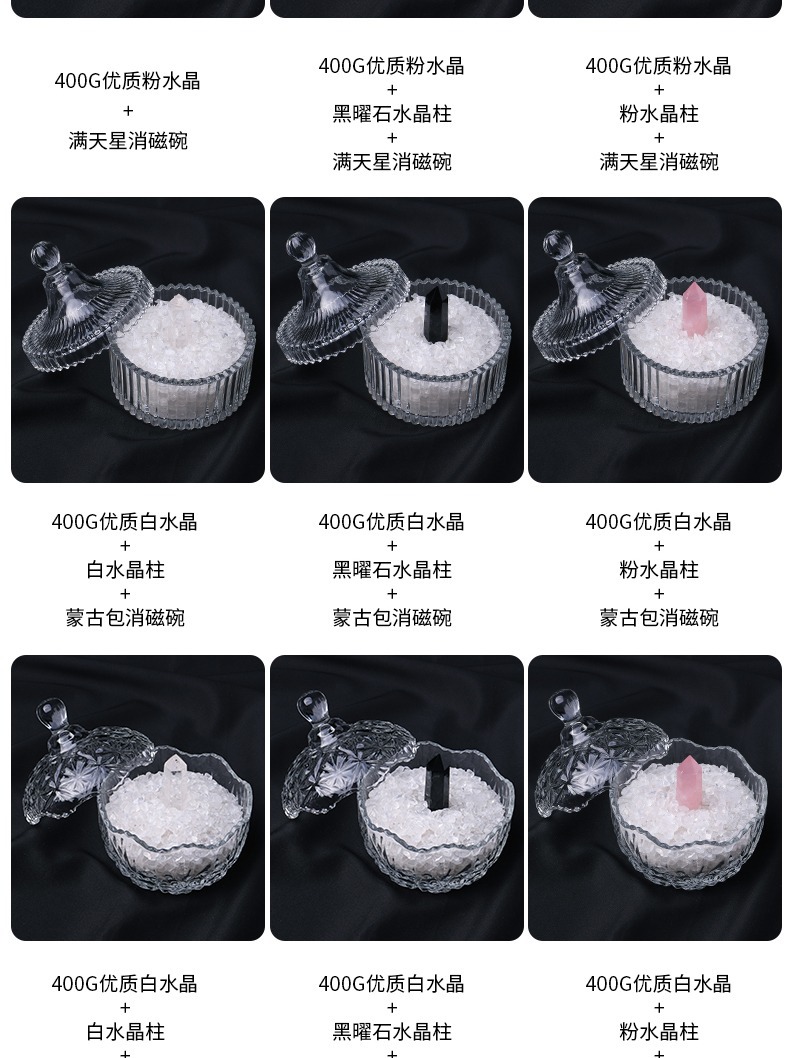 400G优质粉水晶
+
满天星消磁碗

400G优质粉水晶
+
黑曜石水晶柱
+
满天星消磁碗

400G优质粉水晶
+
粉水晶柱
+
满天星消磁碗

400G优质白水晶
+
白水晶柱
+
蒙古包消磁碗

400G优质白水晶
+
黑曜石水晶柱
+
蒙古包消磁碗

400G优质白水晶
+
粉水晶柱
+
蒙古包消磁碗

400G优质白水晶
+
白水晶柱
+

400G优质白水晶
+
黑曜石水晶柱
+

400G优质白水晶
+
粉水晶柱
+