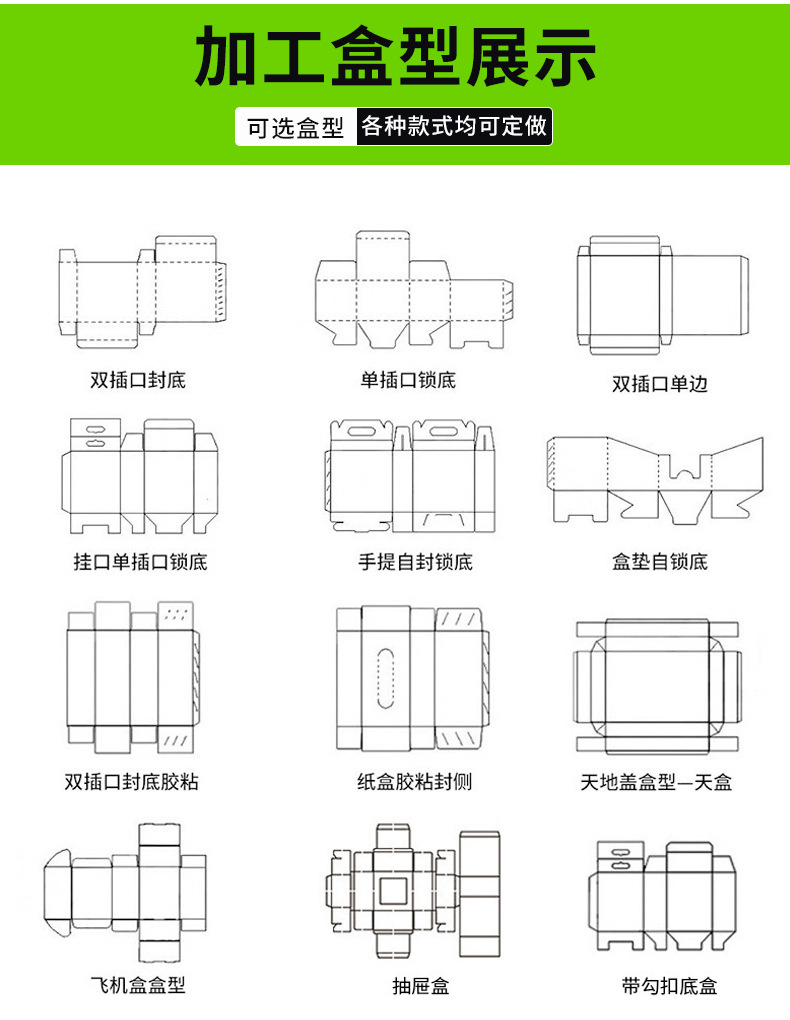 加工盒型展示

可选盒型 各种款式均可定做

双插口封底

单插口锁底

双插口单边

挂口单插口锁底

手提自封锁底

盒垫自锁底

双插口封底胶粘

纸盒胶粘封侧

天地盖盒型—天盒

飞机盒盒型

抽屉盒

带勾扣底盒