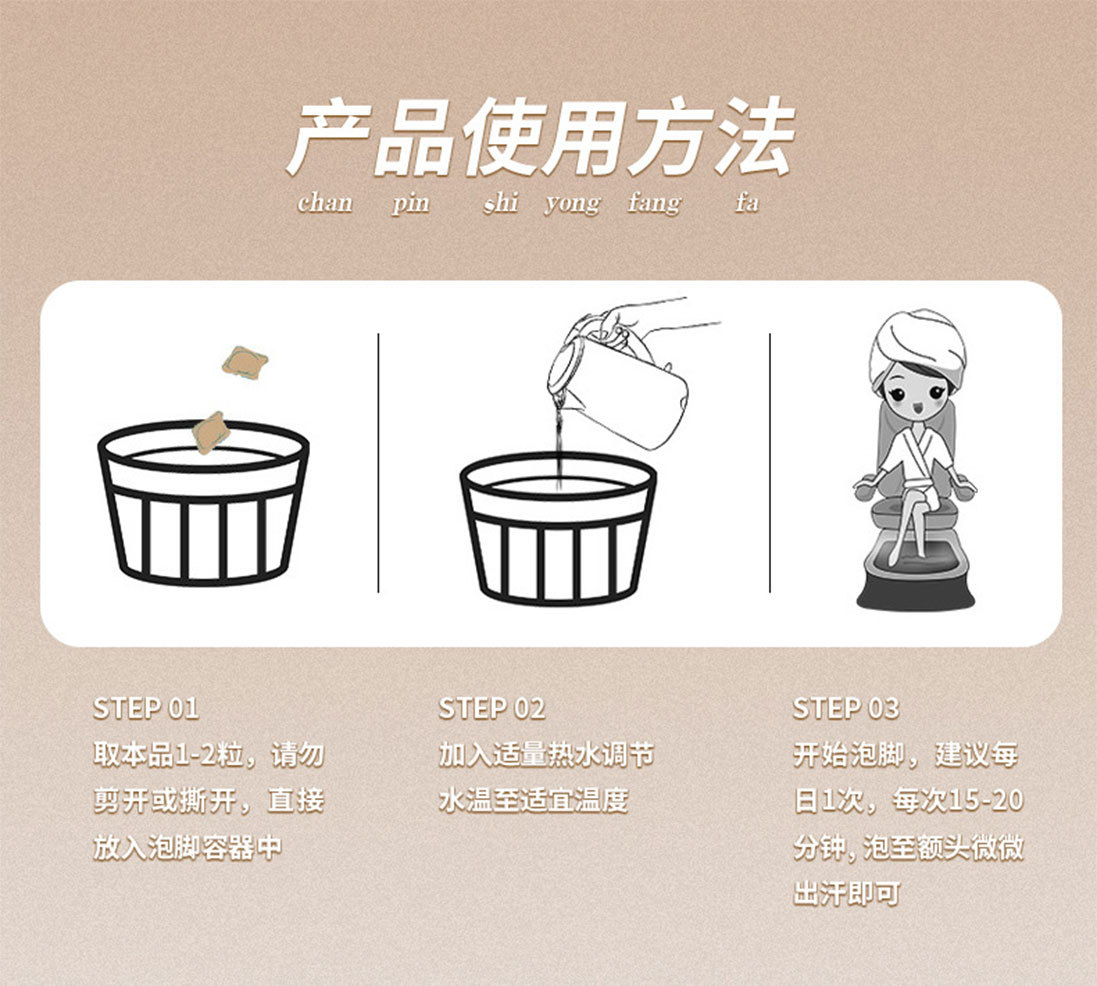 产品使用方法
chan pin shi yong fang fa

STEP 01
取本品1-2粒，请勿剪开或撕开，直接放入泡脚容器中

STEP 02
加入适量热水调节水温至适宜温度

STEP 03
开始泡脚，建议每日1次，每次15-20分钟, 泡至额头微微出汗即可