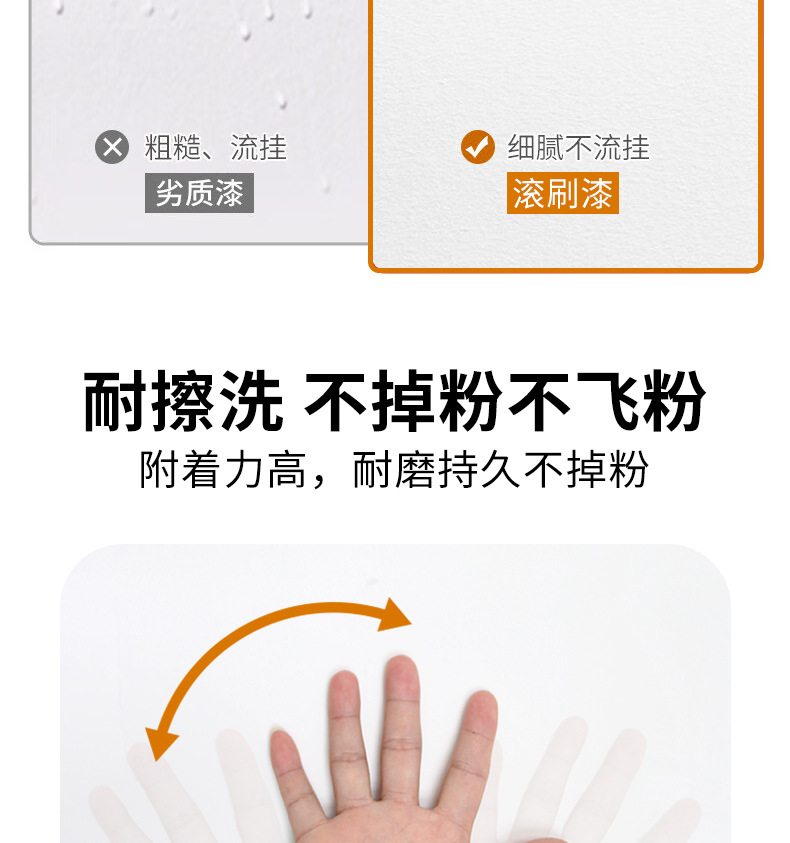 粗糙、流挂
劣质漆

细腻不流挂
滚刷漆

耐擦洗 不掉粉不飞粉

附着力高，耐磨持久不掉粉