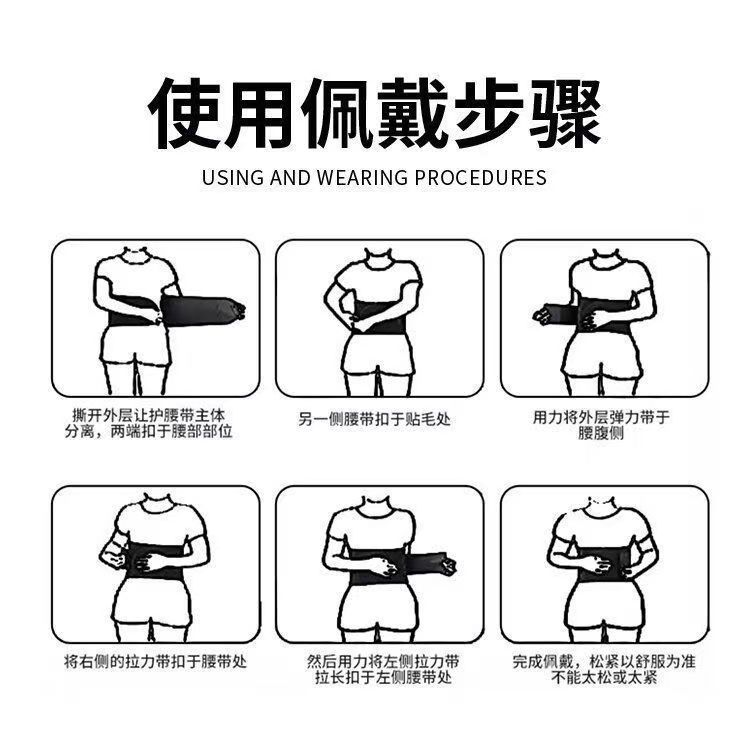 使用佩戴步骤

USING AND WEARING PROCEDURES

撕开外层让护腰带主体分离，两端扣于腰部部位

另一侧腰带扣于贴毛处

用力将外层弹力带于腰腹侧

将右侧的拉力带扣于腰带处

然后用力将左侧拉力带拉长扣于左侧腰带处

完成佩戴，松紧以舒服为准不能太松或太紧