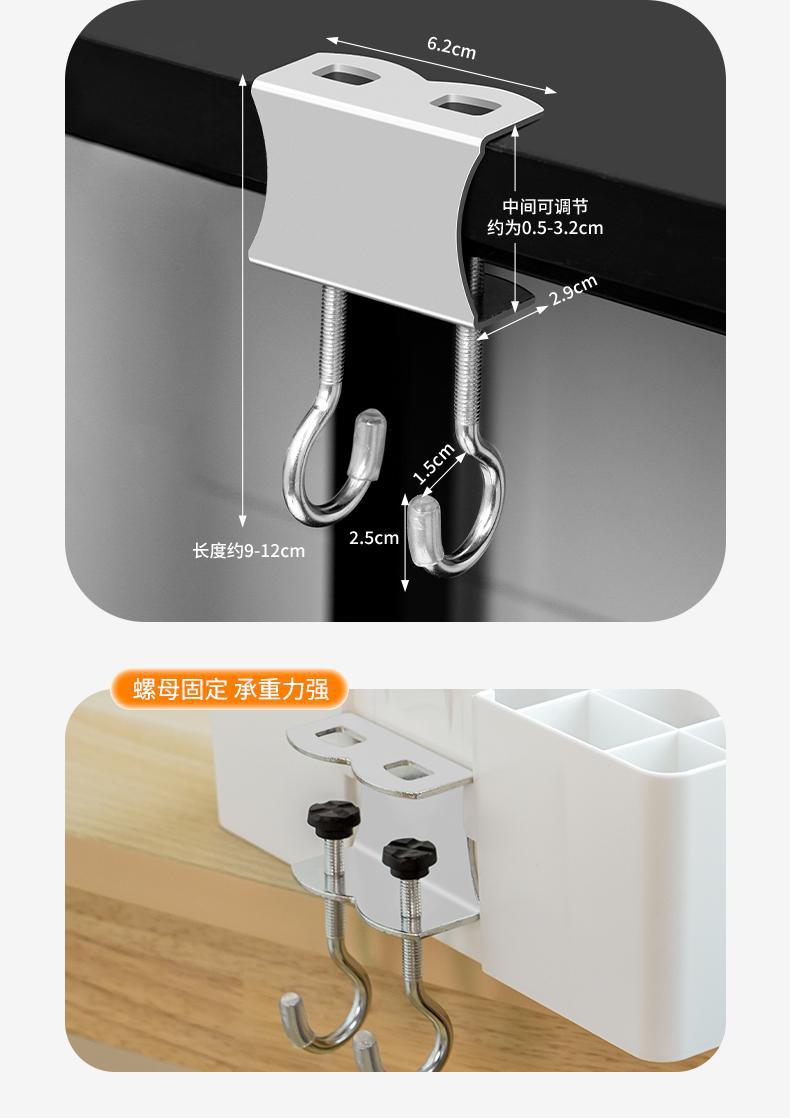 6.2cm

中间可调节
约为0.5-3.2cm

2.9cm

1.5cm

2.5cm

长度约9-12cm

螺母固定 承重力强