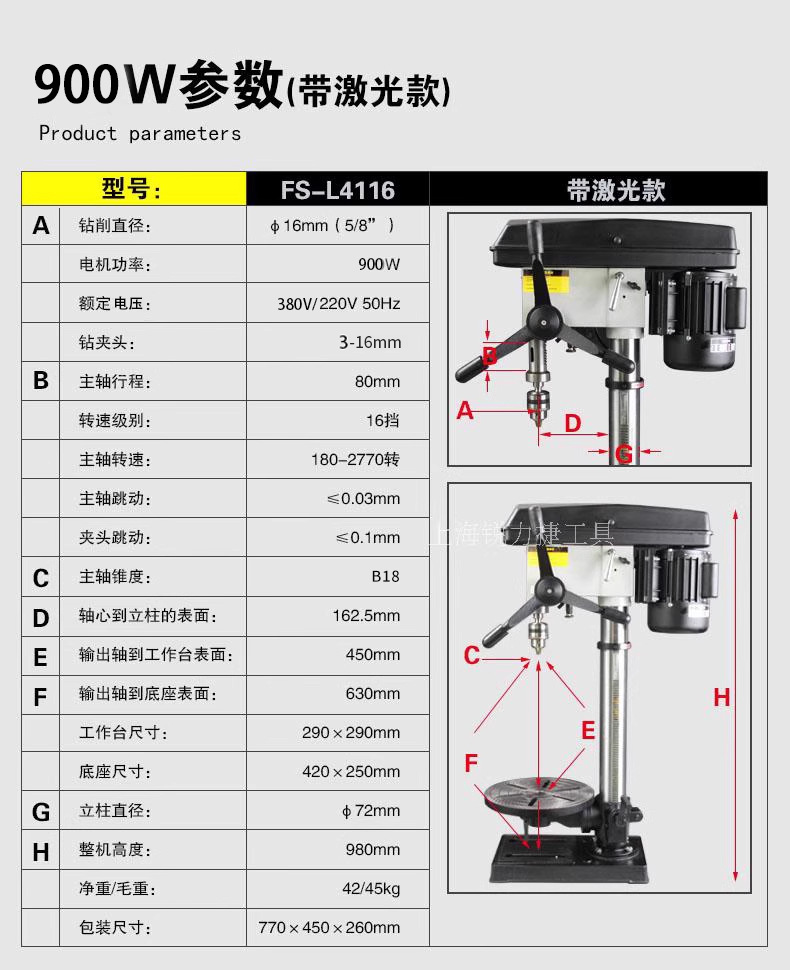 900W参数(带激光款)

Product parameters

| | 型号: | FS-L4116 |
|---|---|---|
| A | 钻削直径: | ϕ16mm（5/8”） |
| | 电机功率: | 900W |
| | 额定电压: | 380V/220V 50Hz |
| | 钻夹头: | 3-16mm |
| B | 主轴行程: | 80mm |
| | 转速级别: | 16挡 |
| | 主轴转速: | 180-2770转 |
| | 主轴跳动: | ≤0.03mm |
| | 夹头跳动: | ≤0.1mm |
| C | 主轴锥度: | B18 |
| D | 轴心到立柱的表面: | 162.5mm |
| E | 输出轴到工作台表面: | 450mm |
| F | 输出轴到底座表面: | 630mm |
| | 工作台尺寸: | 290×290mm |
| | 底座尺寸: | 420×250mm |
| G | 立柱直径: | ϕ72mm |
| H | 整机高度: | 980mm |
| | 净重/毛重: | 42/45kg |
| | 包装尺寸: | 770×450×260mm |

带激光款

B
A
D
G

上海锐力建工具

C
E
F
H