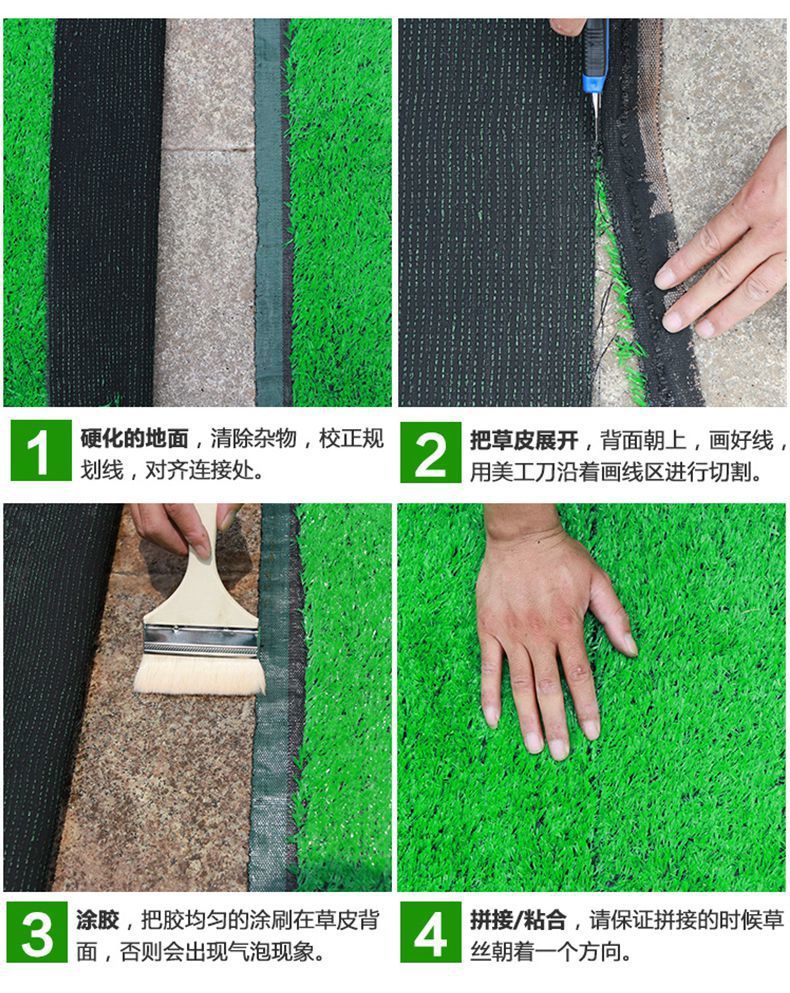 1 硬化的地面，清除杂物，校正规划线，对齐连接处。

2 把草皮展开，背面朝上，画好线，用美工刀沿着画线区进行切割。

3 涂胶，把胶均匀的涂刷在草皮背面，否则会出现气泡现象。

4 拼接/粘合，请保证拼接的时候草丝朝着一个方向。