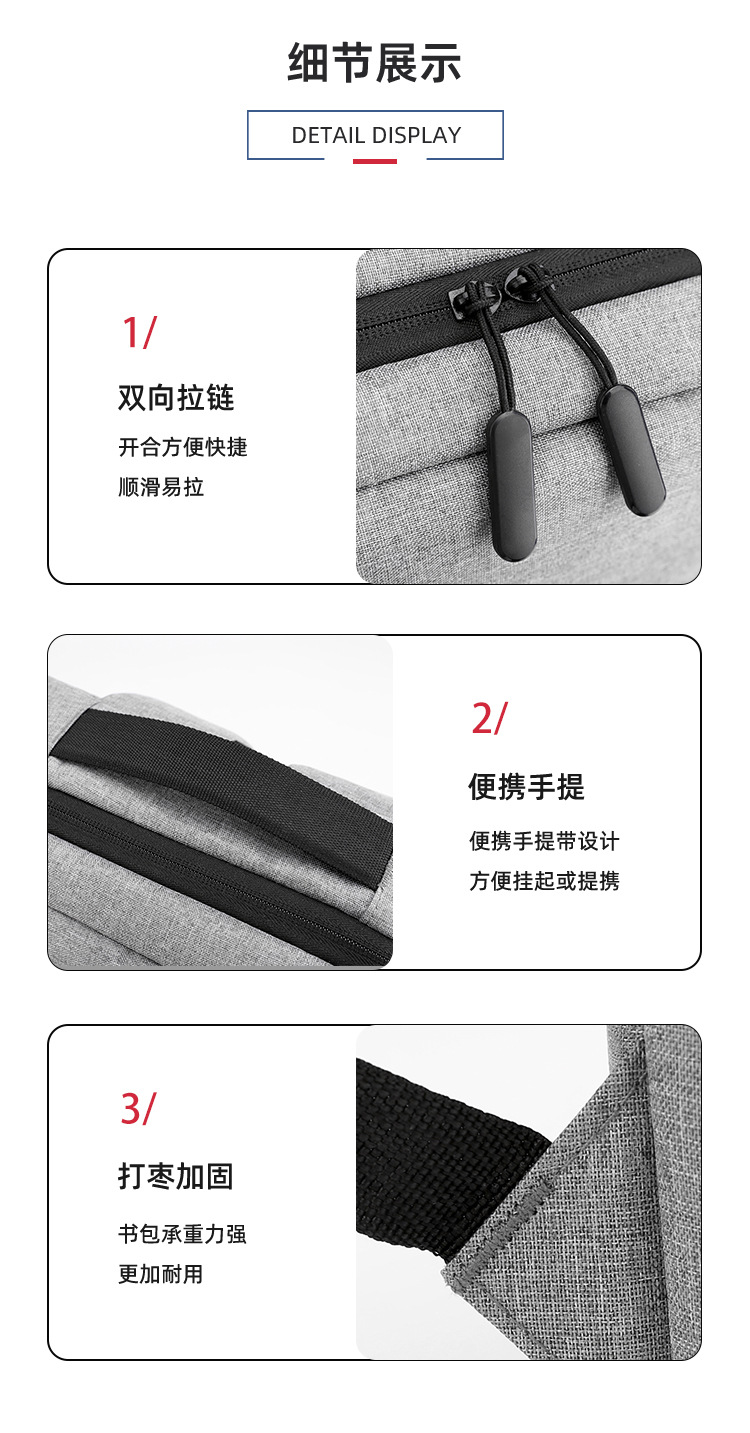 细节展示

DETAIL DISPLAY

1/

双向拉链

开合方便快捷
顺滑易拉

2/

便携手提

便携手提带设计
方便挂起或提携

3/

打枣加固

书包承重力强
更加耐用