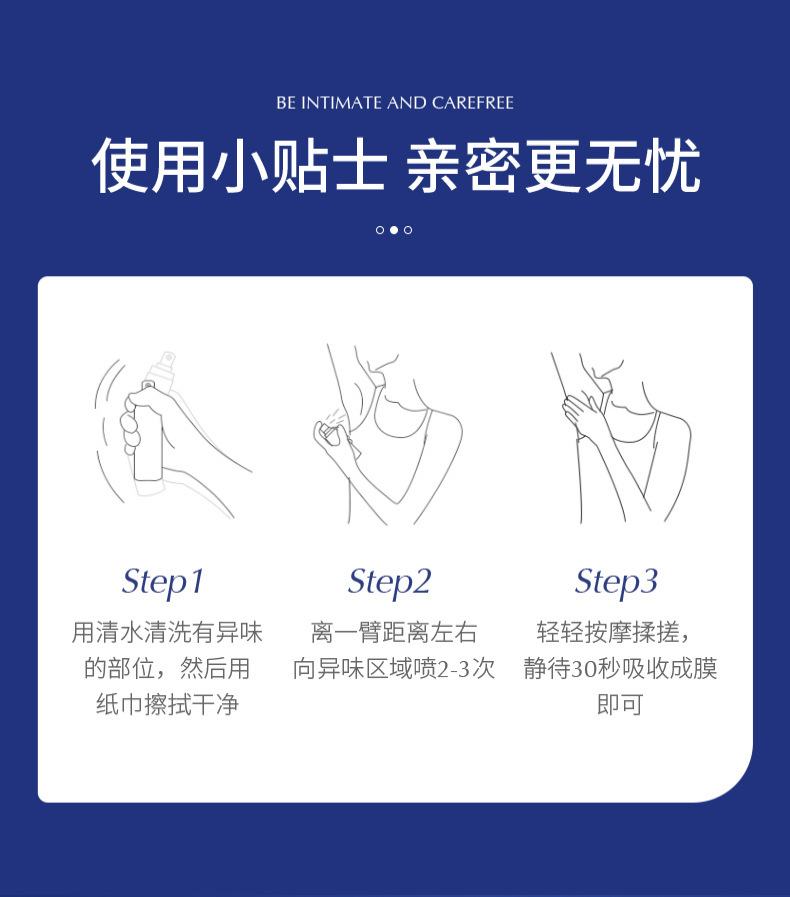 BE INTIMATE AND CAREFREE

使用小贴士 亲密更无忧

Step1

用清水清洗有异味的部位，然后用纸巾擦拭干净

Step2

离一臂距离左右向异味区域喷2-3次

Step3

轻轻按摩揉搓，静待30秒吸收成膜即可