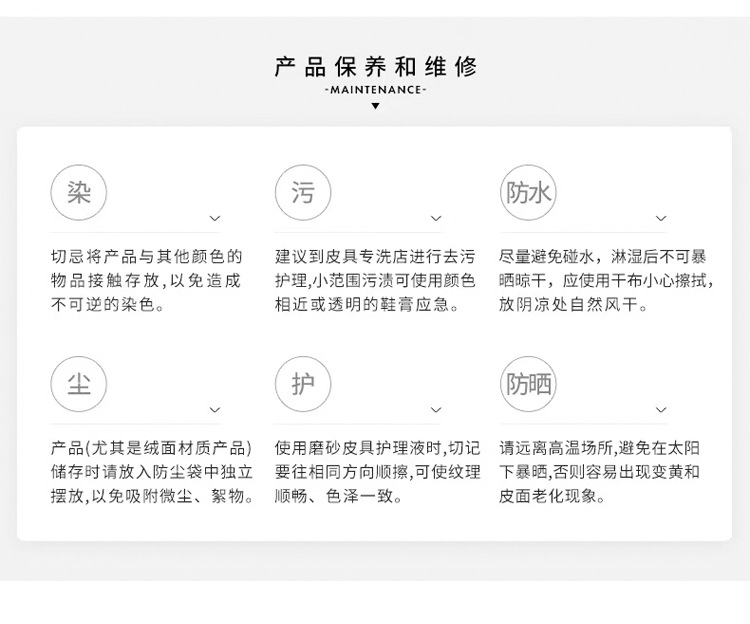 产品保养和维修
-MAINTENANCE-

染

切忌将产品与其他颜色的物品接触存放,以免造成不可逆的染色。

污

建议到皮具专洗店进行去污护理,小范围污渍可使用颜色相近或透明的鞋膏应急。

防水

尽量避免碰水，淋湿后不可暴晒晾干，应使用干布小心擦拭，放阴凉处自然风干。

尘

产品(尤其是绒面材质产品)储存时请放入防尘袋中独立摆放,以免吸附微尘、絮物。

护

使用磨砂皮具护理液时,切记要往相同方向顺擦,可使纹理顺畅、色泽一致。

防晒

请远离高温场所,避免在太阳下暴晒,否则容易出现变黄和皮面老化现象。