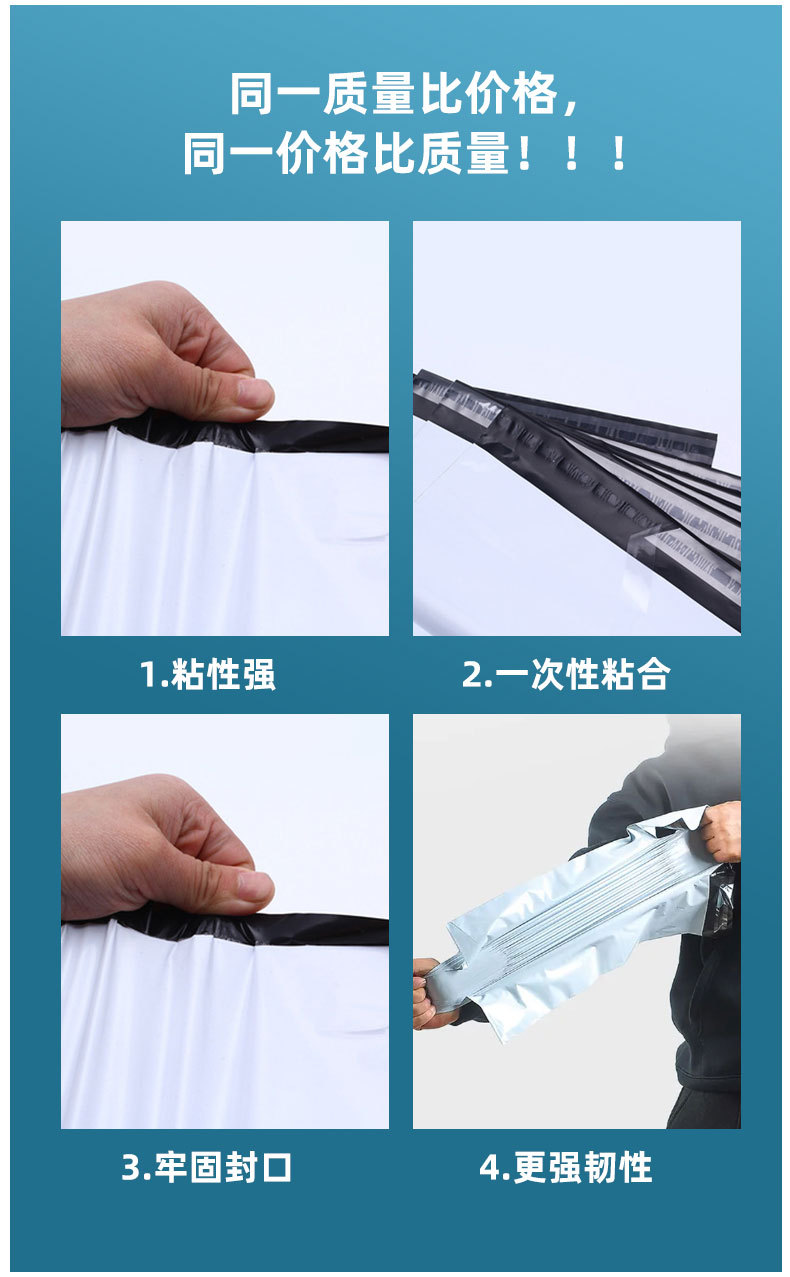 同一质量比价格，
同一价格比质量！！！

1.粘性强

2.一次性粘合

3.牢固封口

4.更强韧性