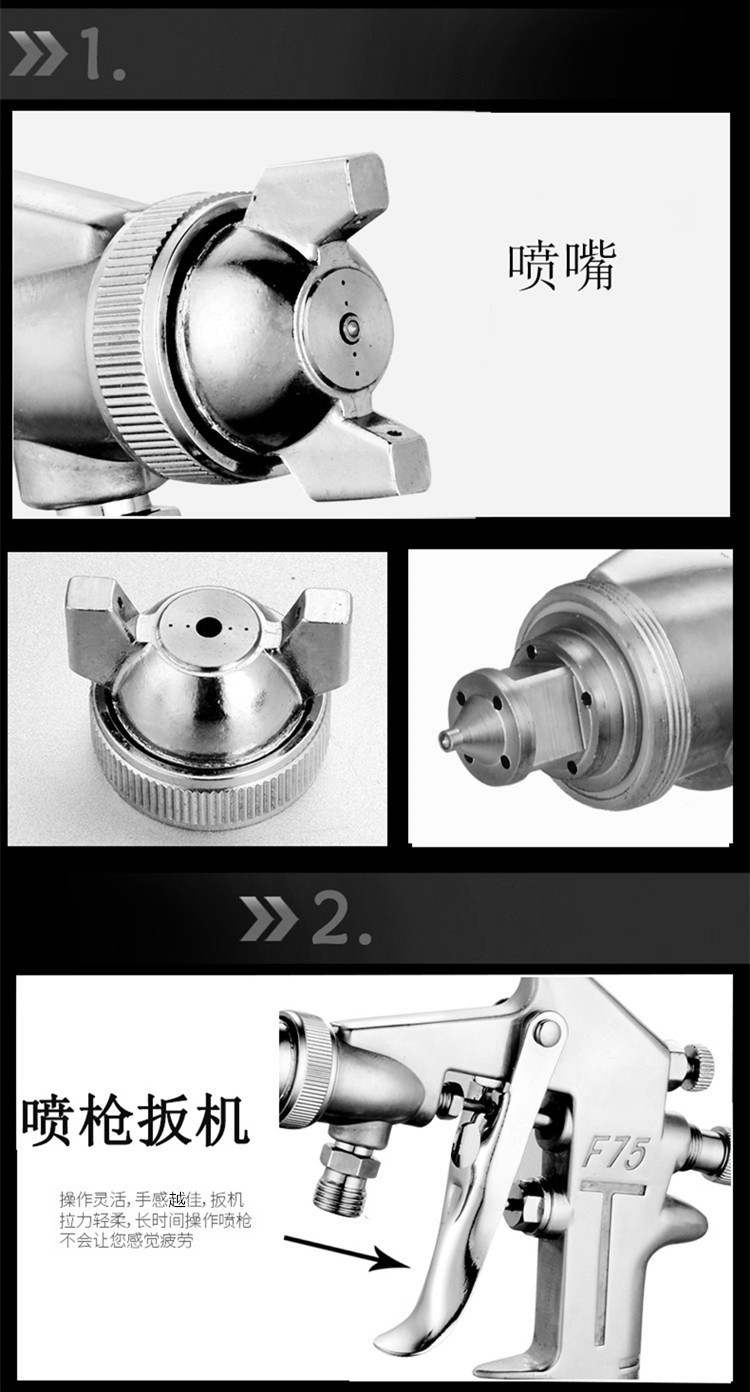 1.

喷嘴

2.

喷枪扳机

操作灵活，手感越佳，扳机拉力轻柔，长时间操作喷枪不会让您感觉疲劳

F75