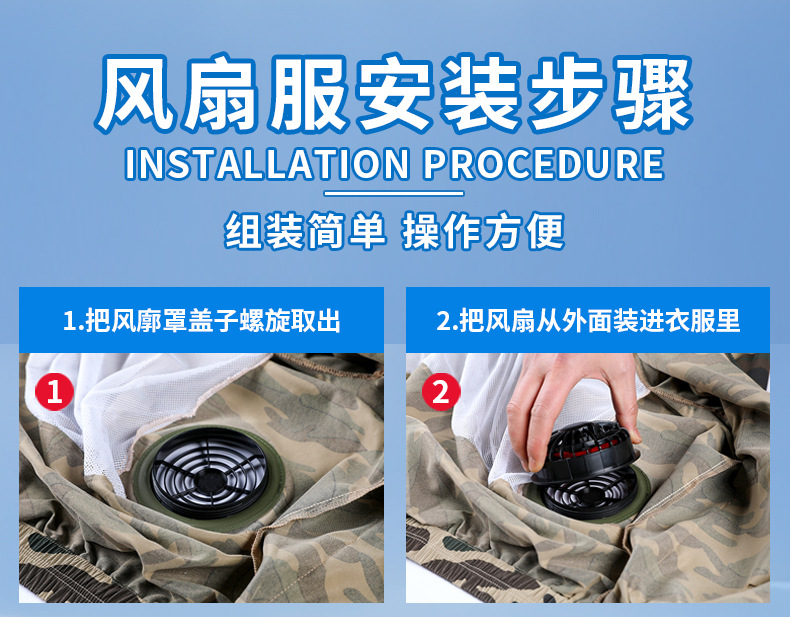 风扇服安装步骤
INSTALLATION PROCEDURE
组装简单 操作方便

1.把风廓罩盖子螺旋取出

1

2.把风扇从外面装进衣服里

2