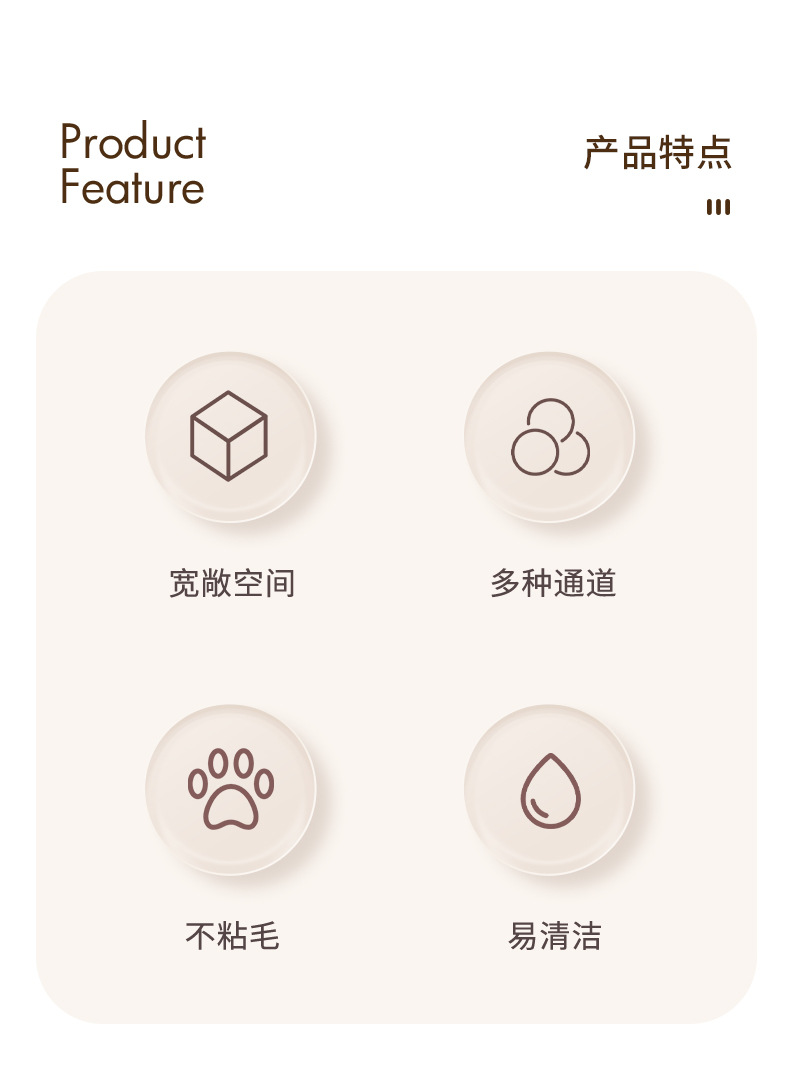 Product
Feature

产品特点

宽敞空间

多种通道

不粘毛

易清洁