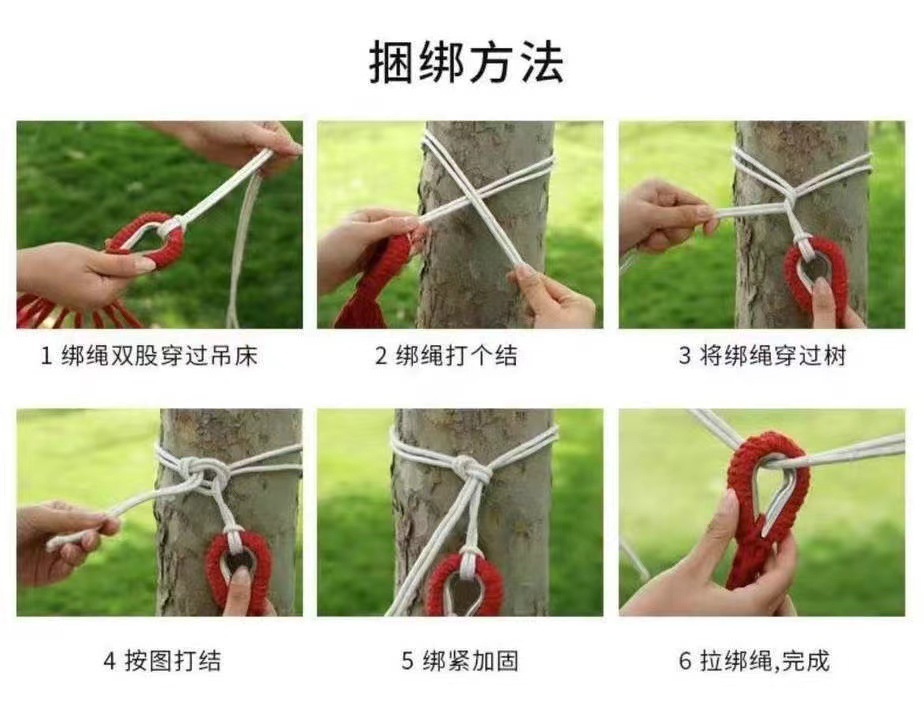 捆绑方法

1 绑绳双股穿过吊床

2 绑绳打个结

3 将绑绳穿过树

4 按图打结

5 绑紧加固

6 拉绑绳,完成