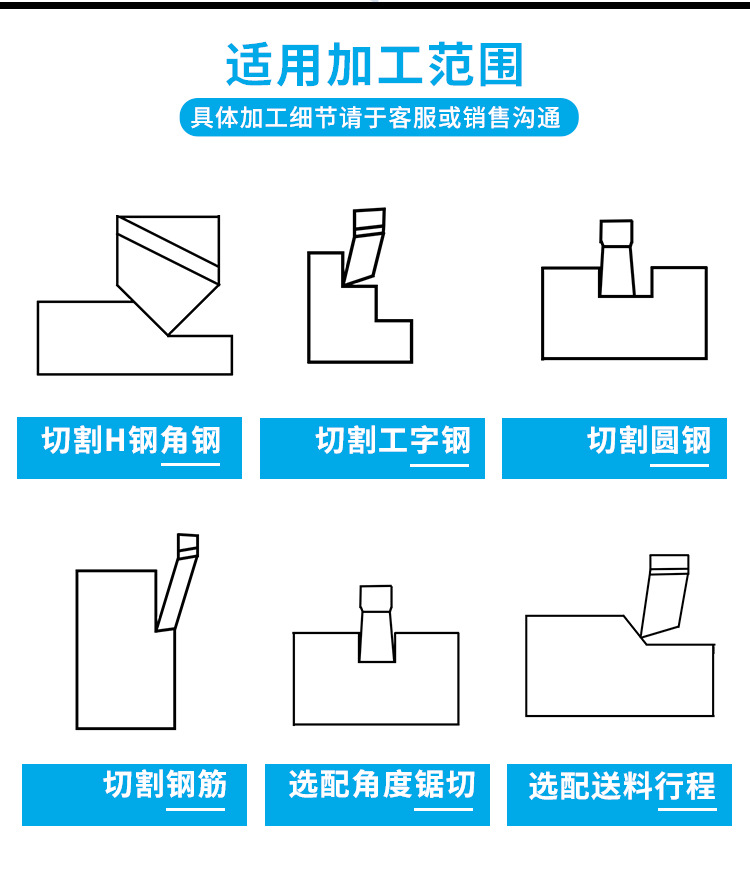 适用加工范围

具体加工细节请于客服或销售沟通

切割H钢角钢

切割工字钢

切割圆钢

切割钢筋

选配角度锯切

选配送料行程