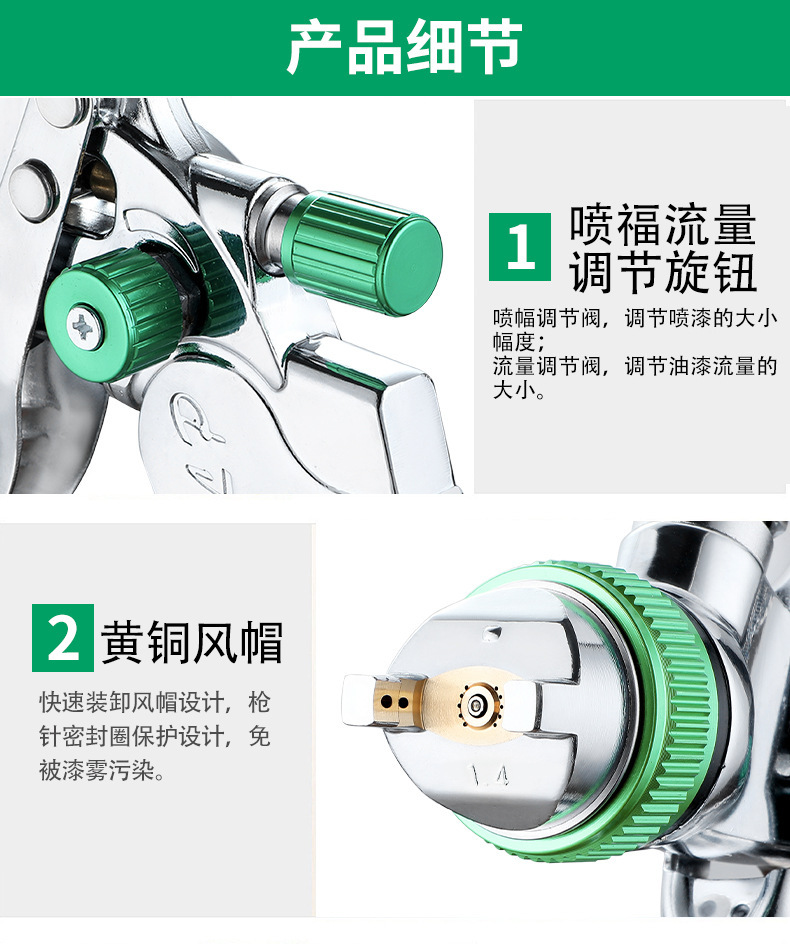 产品细节

1 喷福流量调节旋钮

喷幅调节阀，调节喷漆的大小幅度；
流量调节阀，调节油漆流量的大小。

2 黄铜风帽

快速装卸风帽设计，枪针密封圈保护设计，免被漆雾污染。

1.4