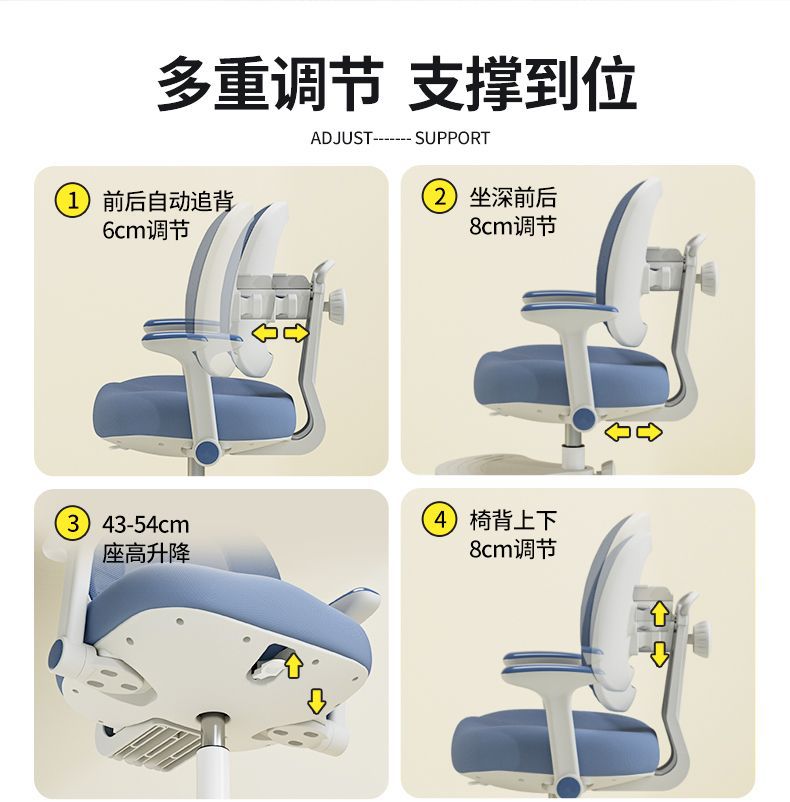 多重调节 支撑到位

ADJUST------- SUPPORT

1 前后自动追背 6cm调节

2 坐深前后 8cm调节

3 43-54cm 座高升降

4 椅背上下 8cm调节