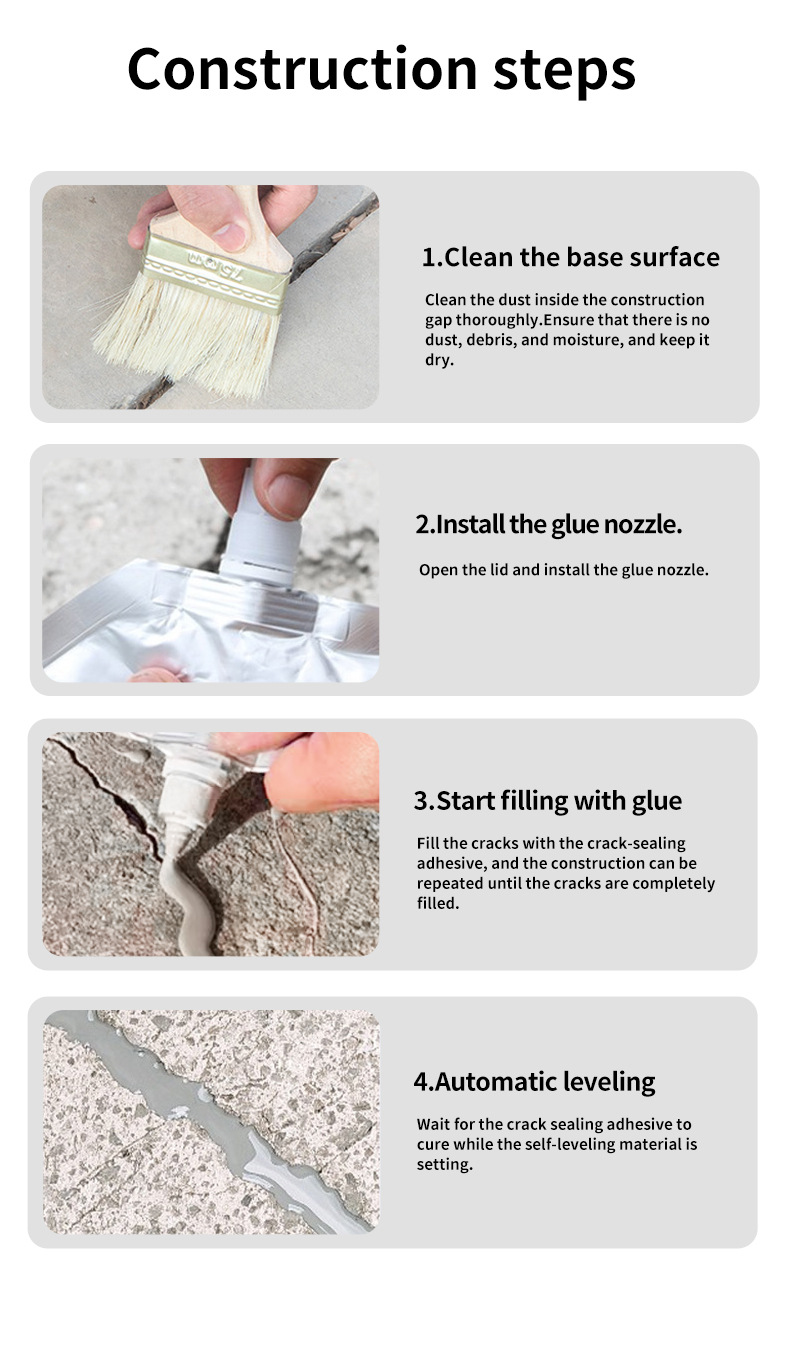 Construction steps

1.Clean the base surface

Clean the dust inside the construction gap thoroughly.Ensure that there is no dust, debris, and moisture, and keep it dry.

2.Install the glue nozzle.

Open the lid and install the glue nozzle.

3.Start filling with glue

Fill the cracks with the crack-sealing adhesive, and the construction can be repeated until the cracks are completely filled.

4.Automatic leveling

Wait for the crack sealing adhesive to cure while the self-leveling material is setting.