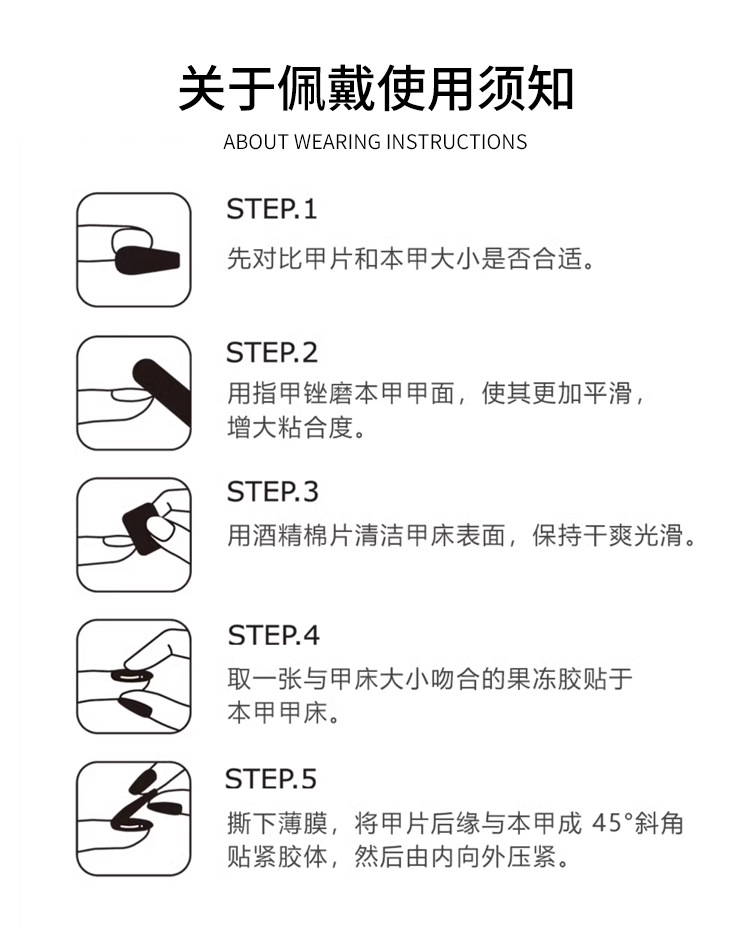 关于佩戴使用须知

ABOUT WEARING INSTRUCTIONS

STEP.1

先对比甲片和本甲大小是否合适。

STEP.2

用指甲锉磨本甲甲面，使其更加平滑，增大粘合度。

STEP.3

用酒精棉片清洁甲床表面，保持干爽光滑。

STEP.4

取一张与甲床大小吻合的果冻胶贴于本甲甲床。

STEP.5

撕下薄膜，将甲片后缘与本甲成 45°斜角贴紧胶体，然后由内向外压紧。