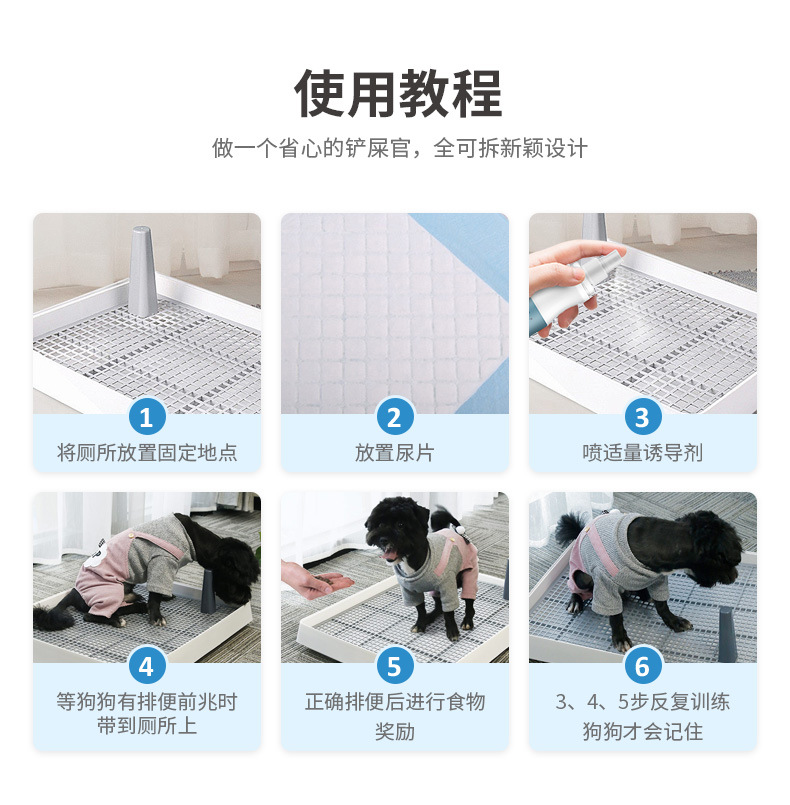 使用教程

做一个省心的铲屎官，全可拆新颖设计

1
将厕所放置固定地点

2
放置尿片

3
喷适量诱导剂

4
等狗狗有排便前兆时带到厕所上

5
正确排便后进行食物奖励

6
3、4、5步反复训练狗狗才会记住